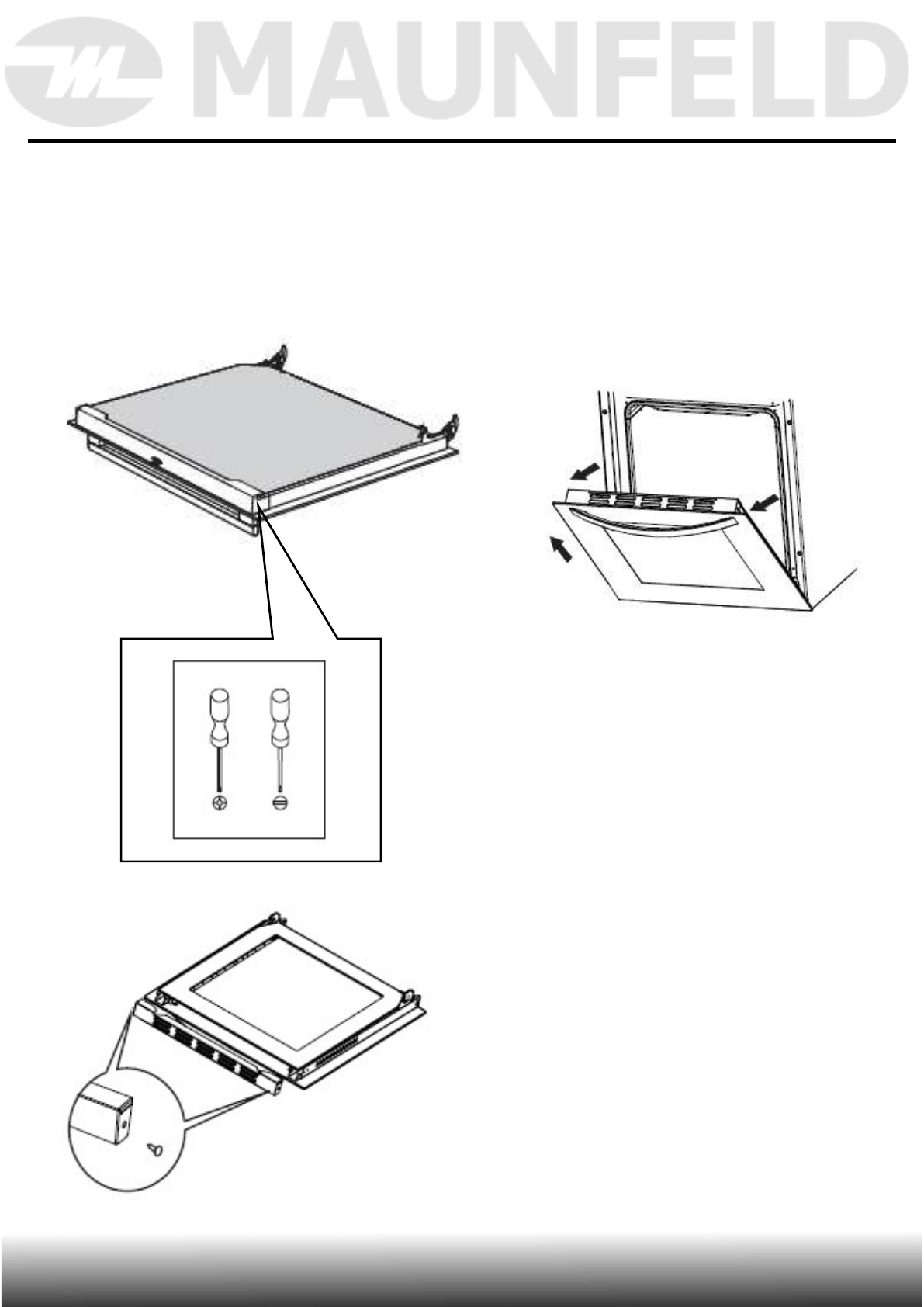 MAUNFELD