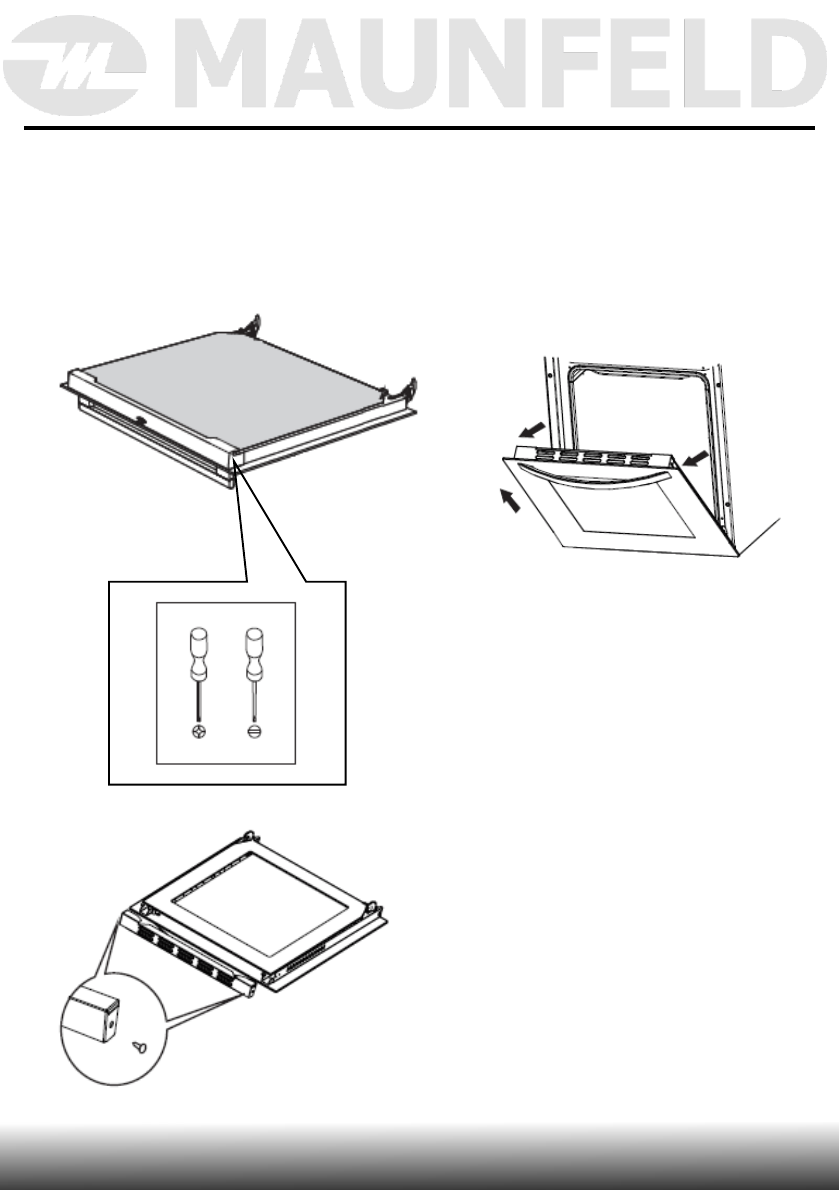 MAUNFELD