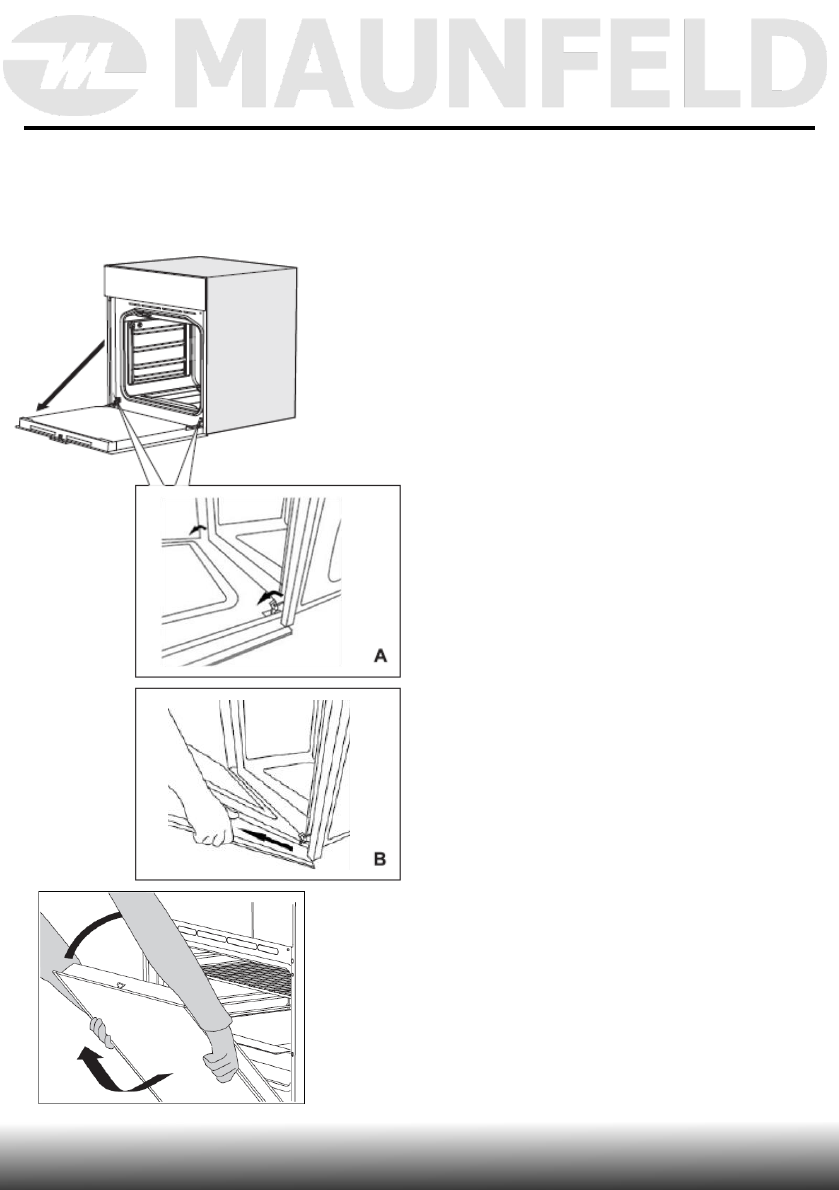 MAUNFELD

A

B