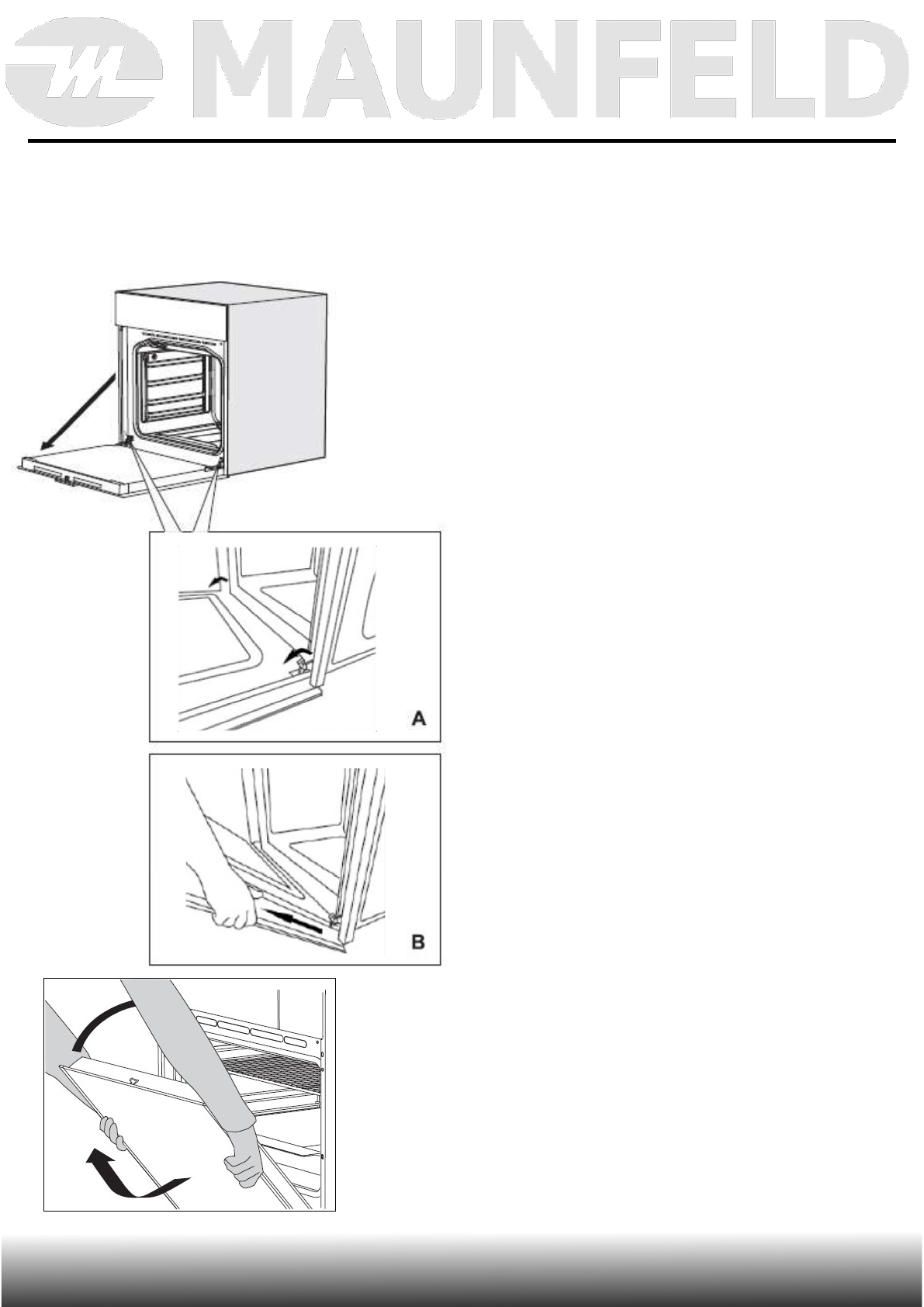 MAUNFELD

A

B