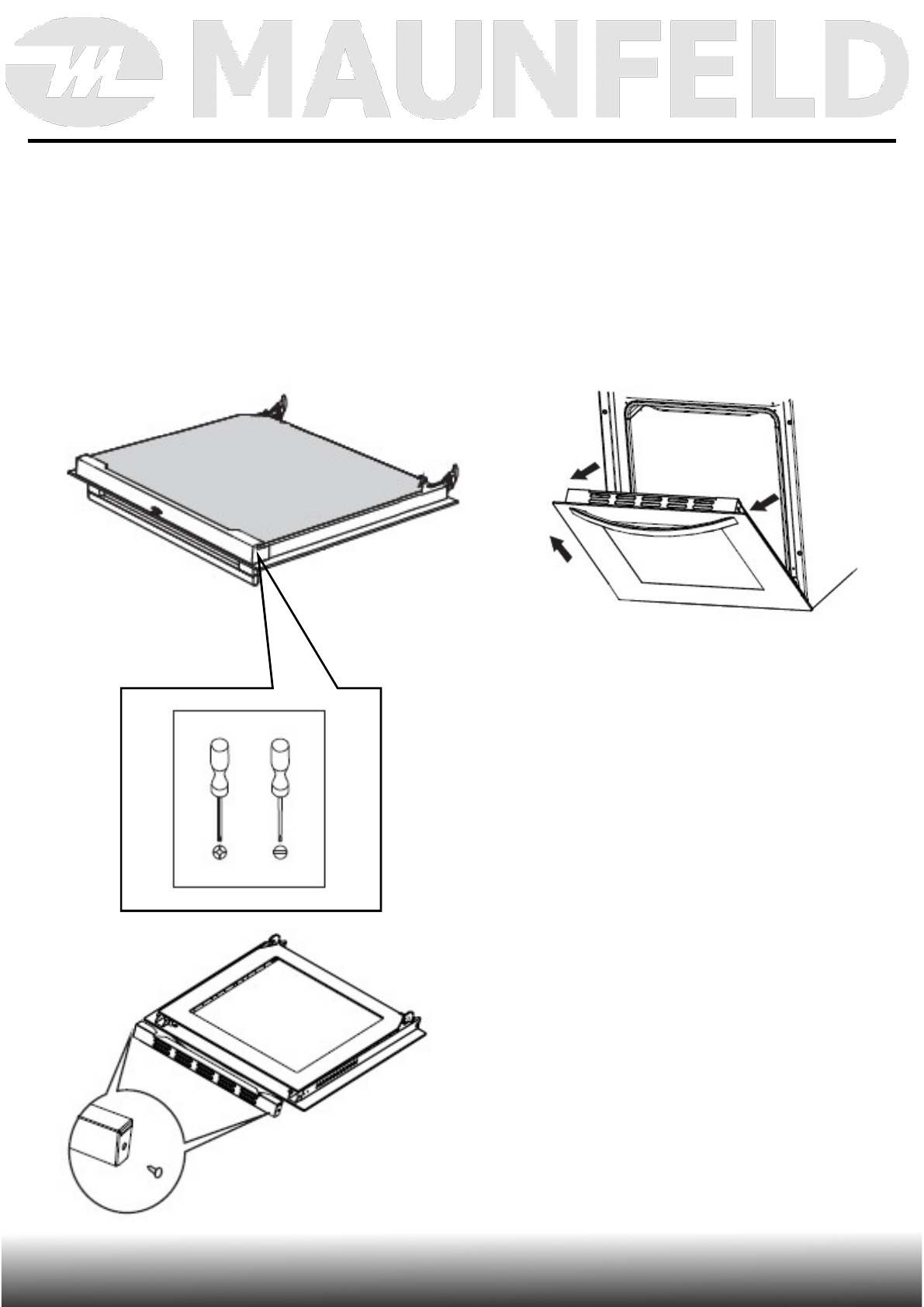 MAUNFELD