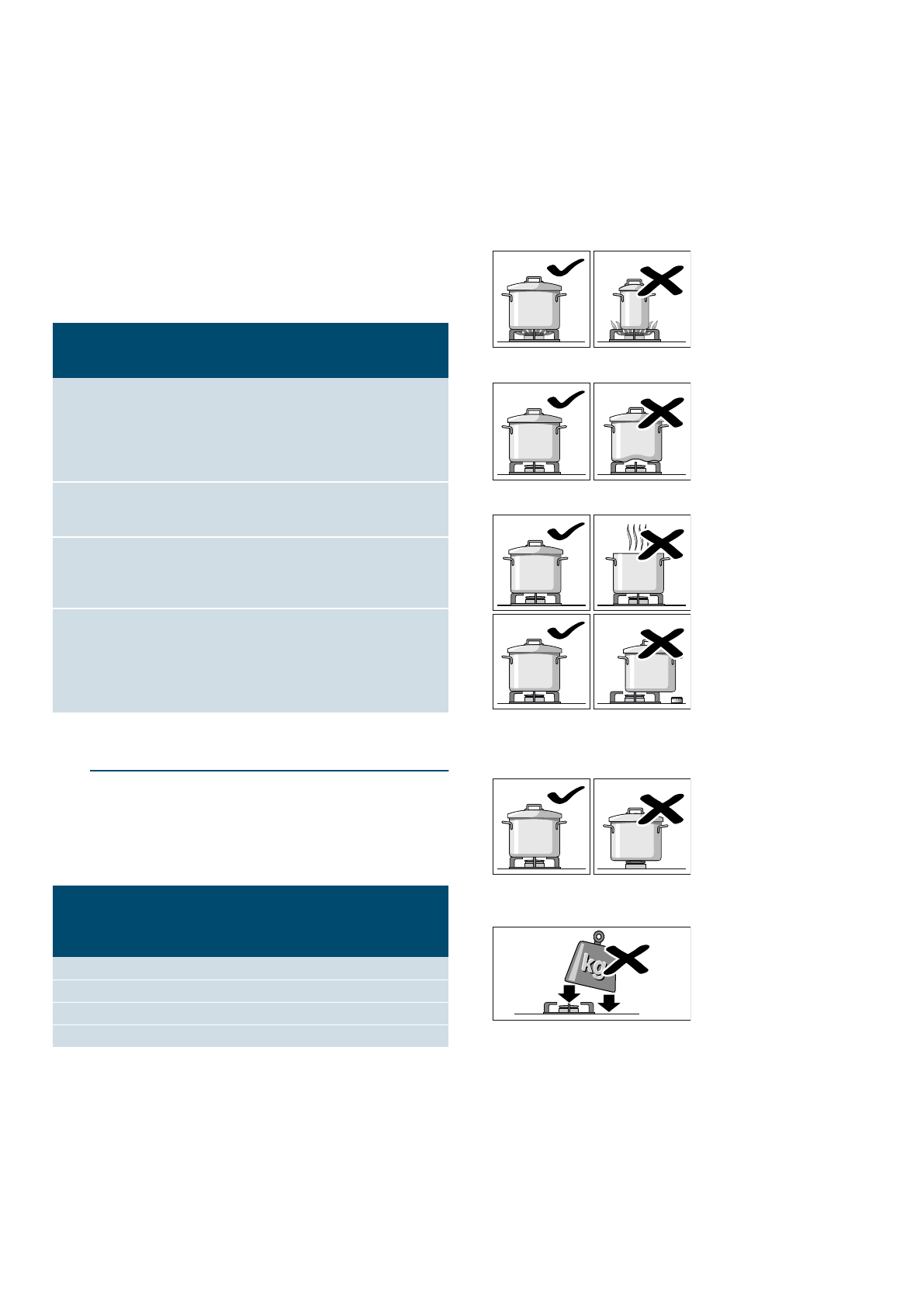 kg