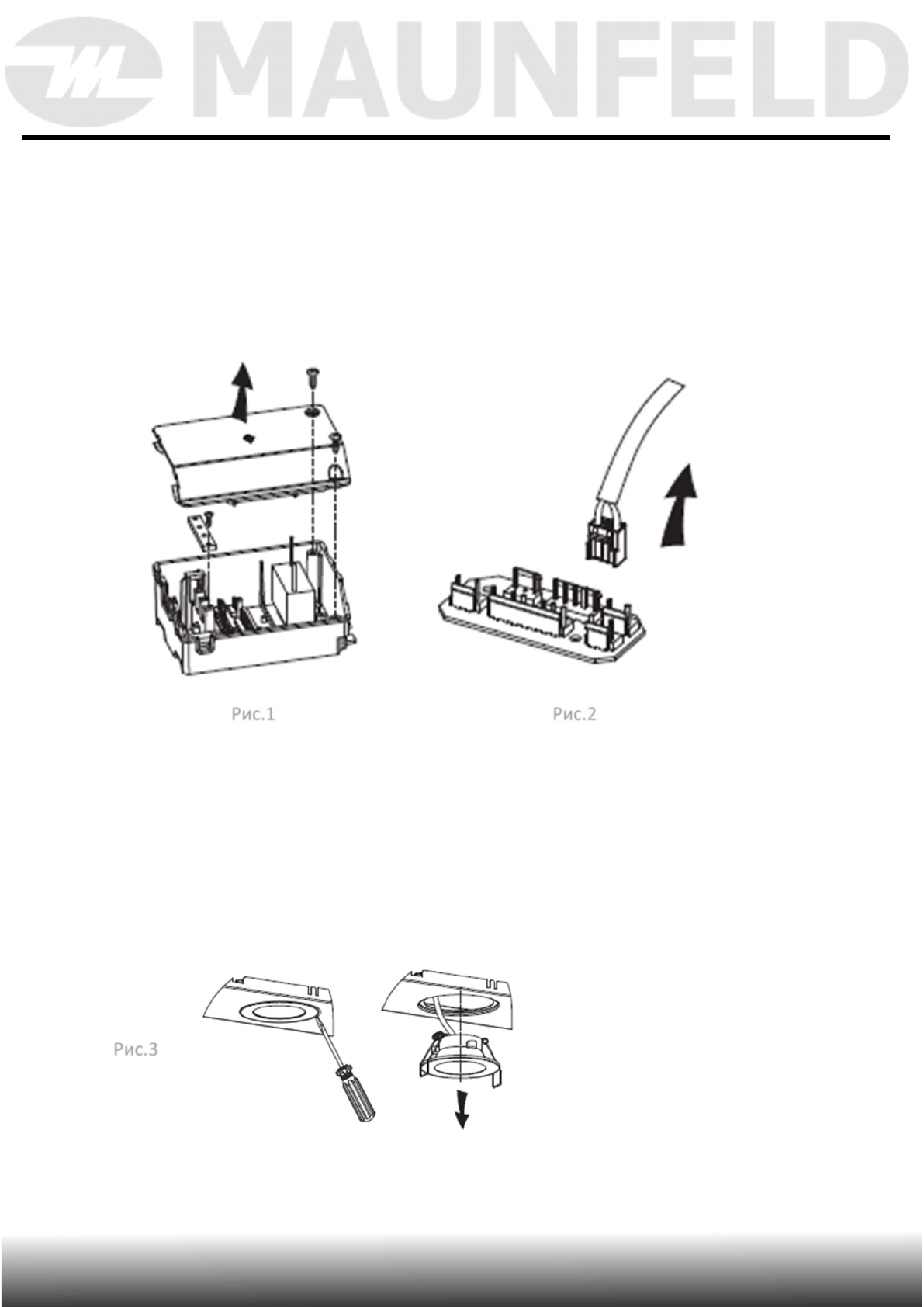 MAUNFELD

Рис.1

Рис.2

Рис.3