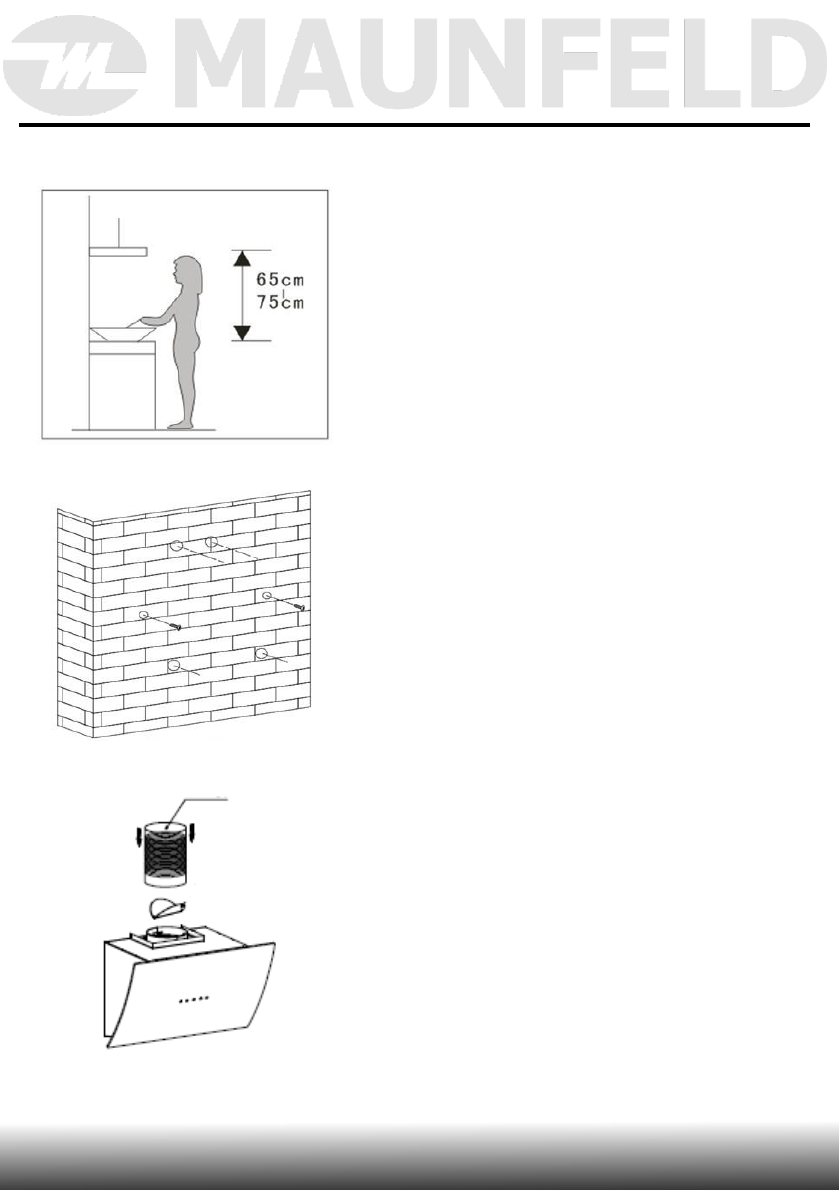 MAUNFELD

65cm
75cm