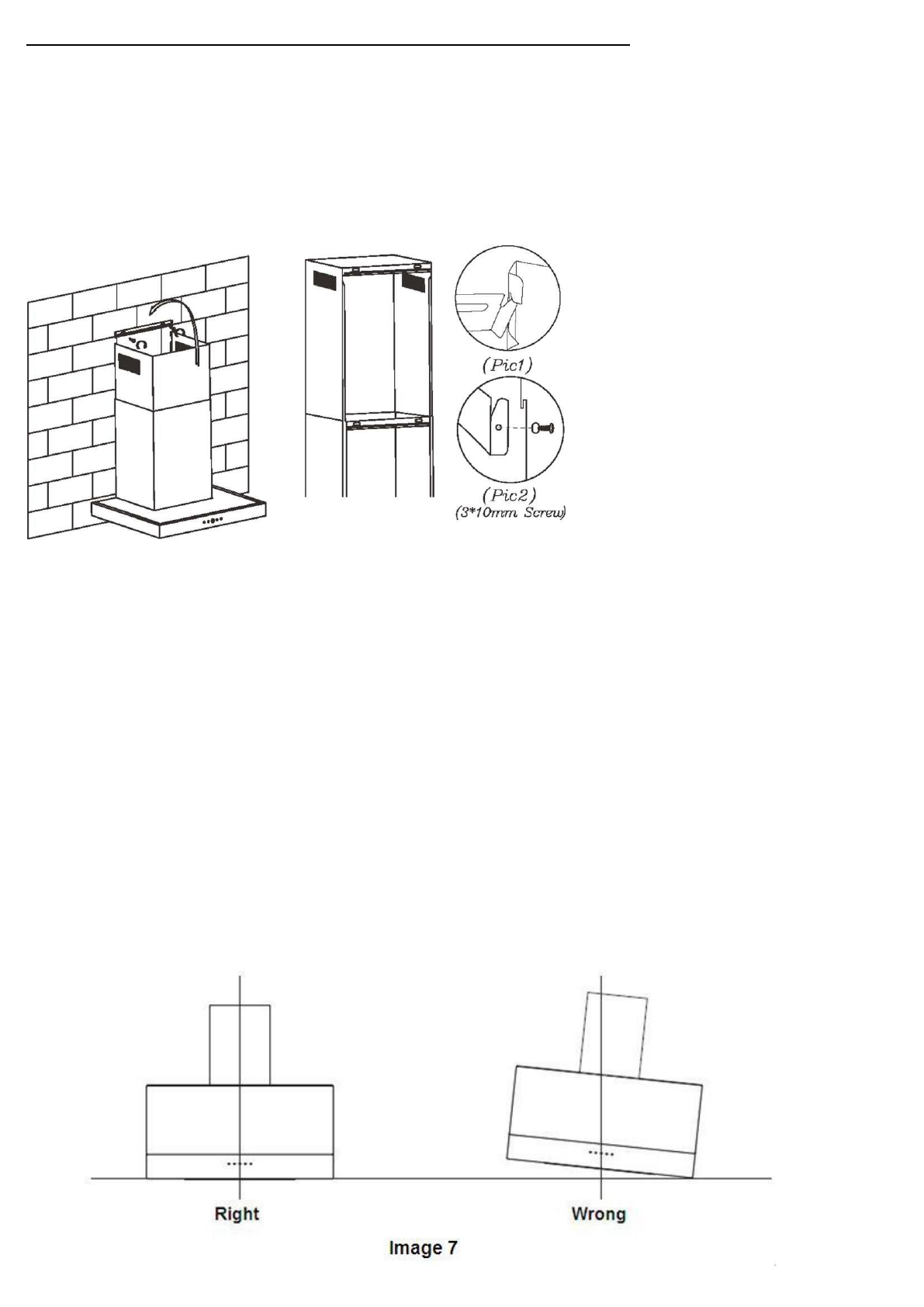 (Pic1)

(Pic2)
(3*10mm Screw)

Right

Wrong

Image 7