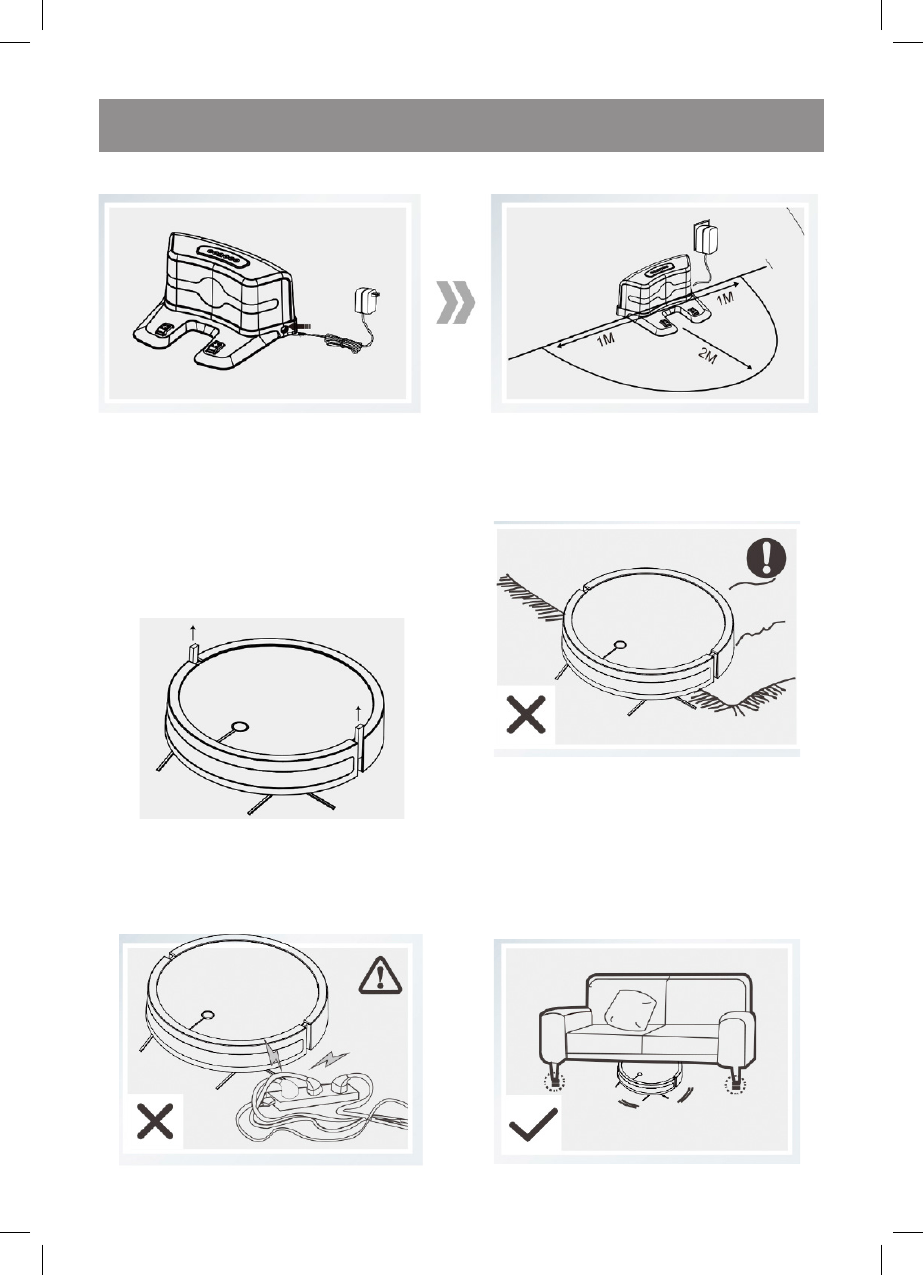 1M

1M

2M