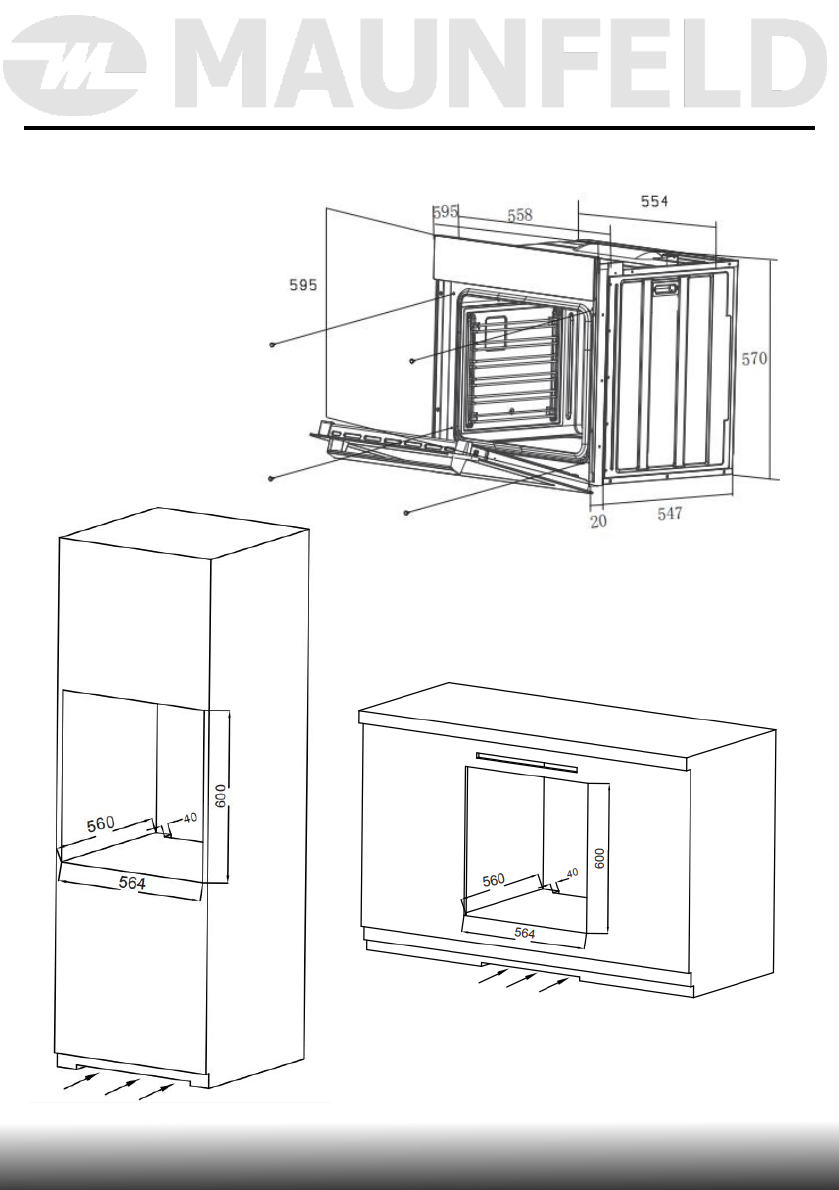 MAUNFELD

595
558
554
595
570
20
547

560
40
600
564

560
40
600
564