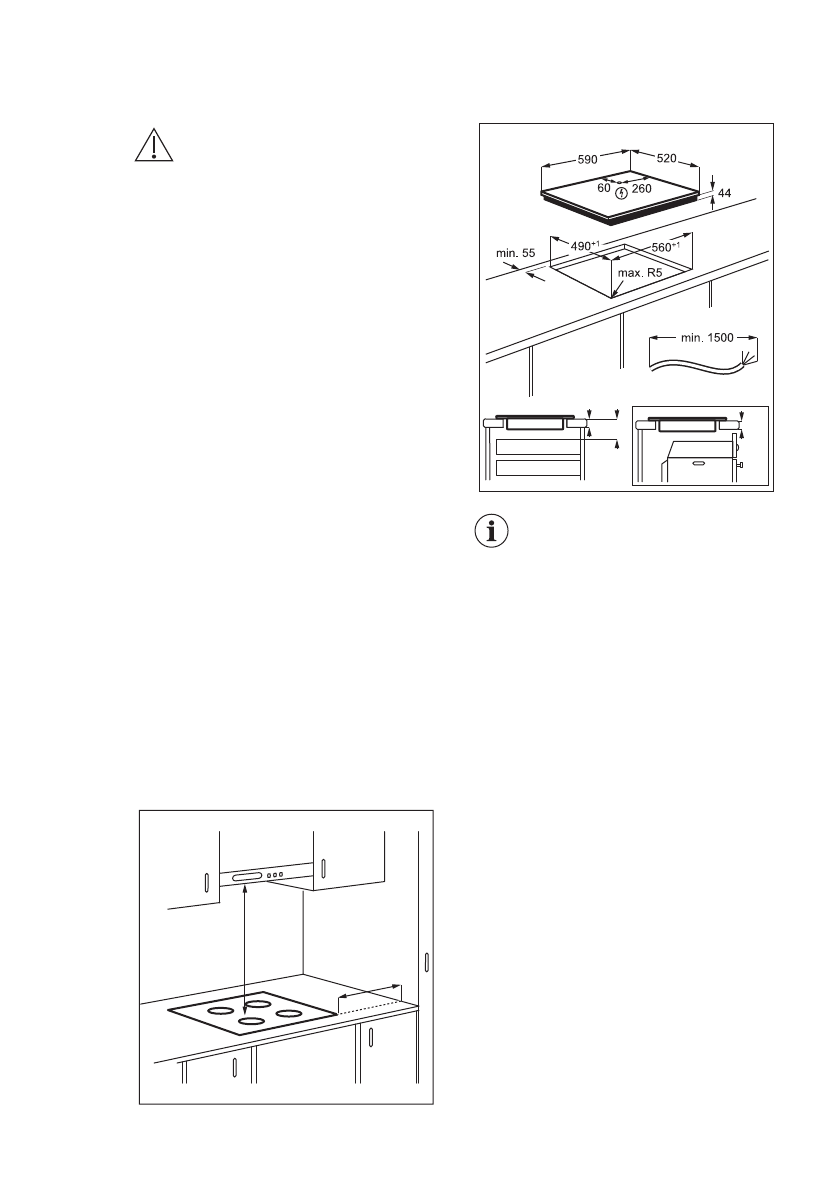 590
520
60
260
44
min. 55
$490^{+1}$
$560^{+1}$
max. R5
min. 1500