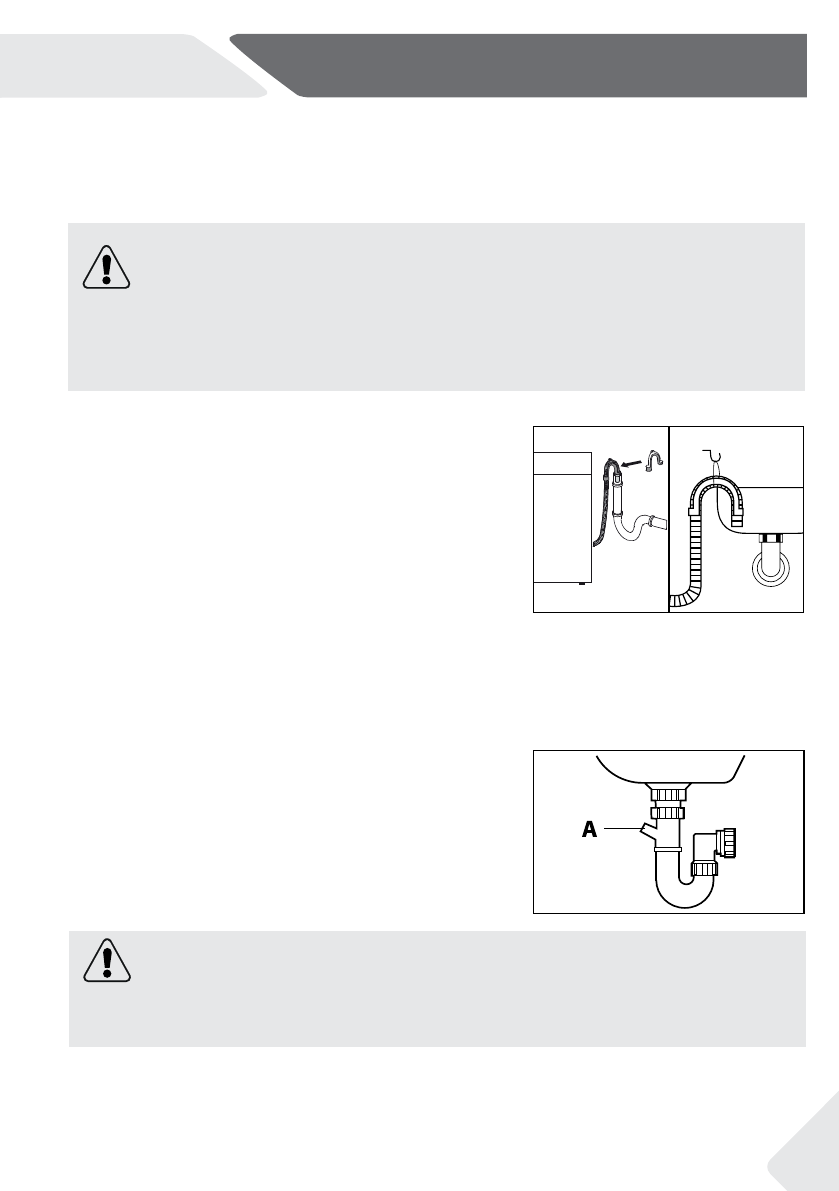 A