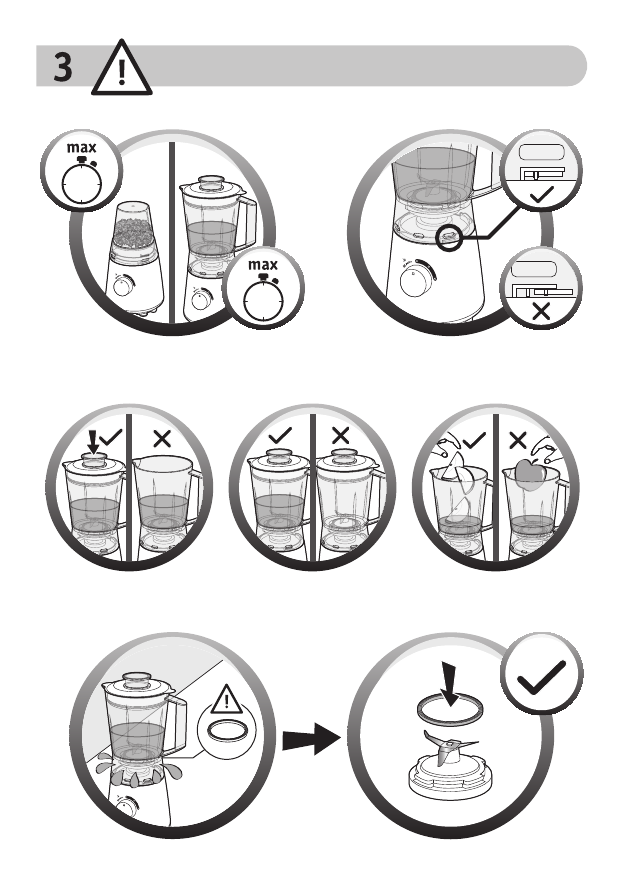 3

max

max