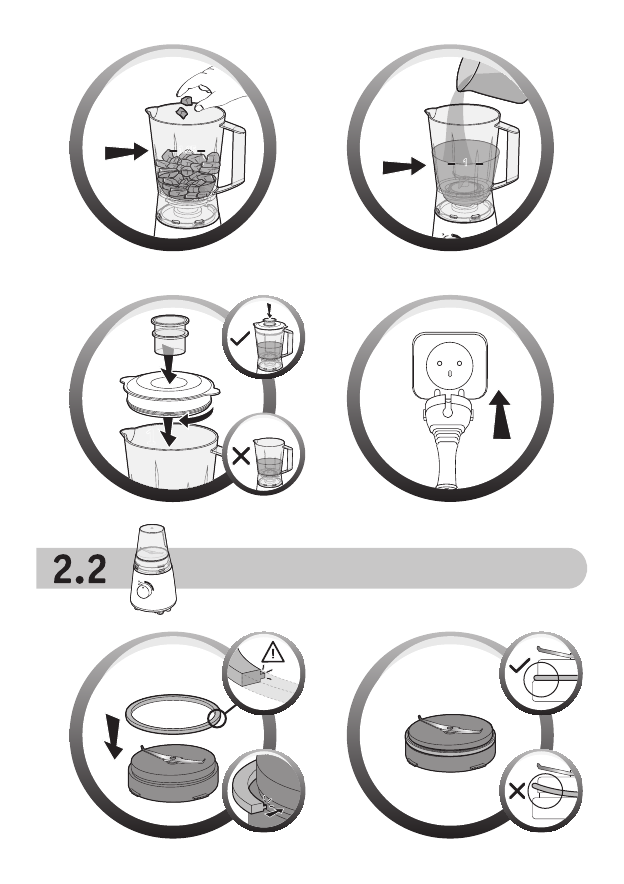 2.2