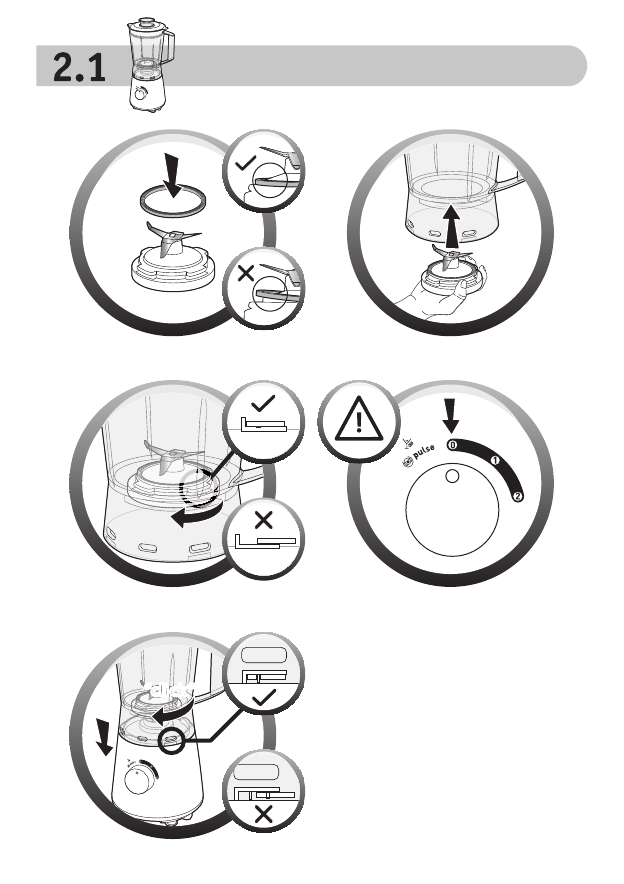 2.1

pulse
0
1
2