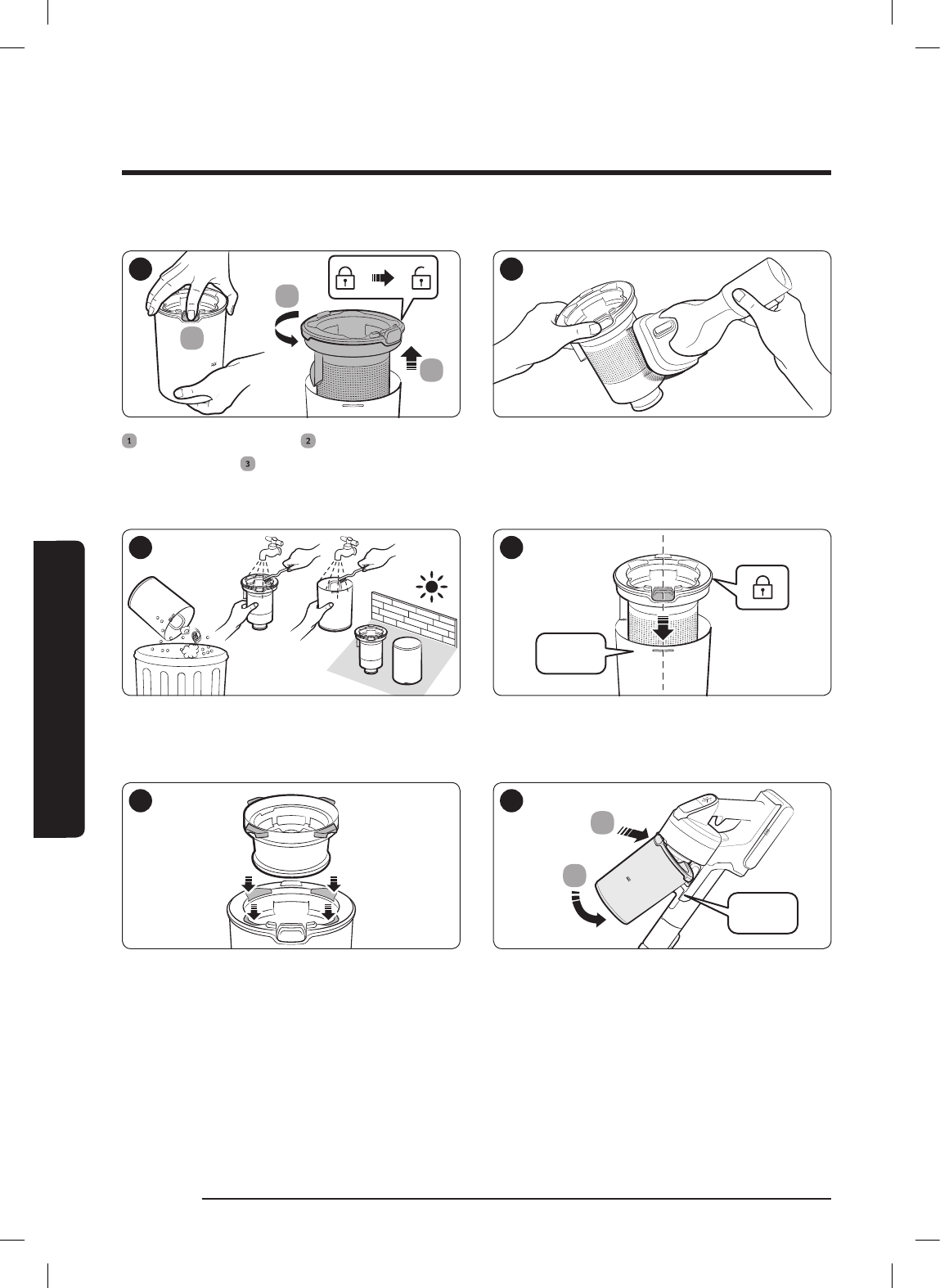 1

2

3