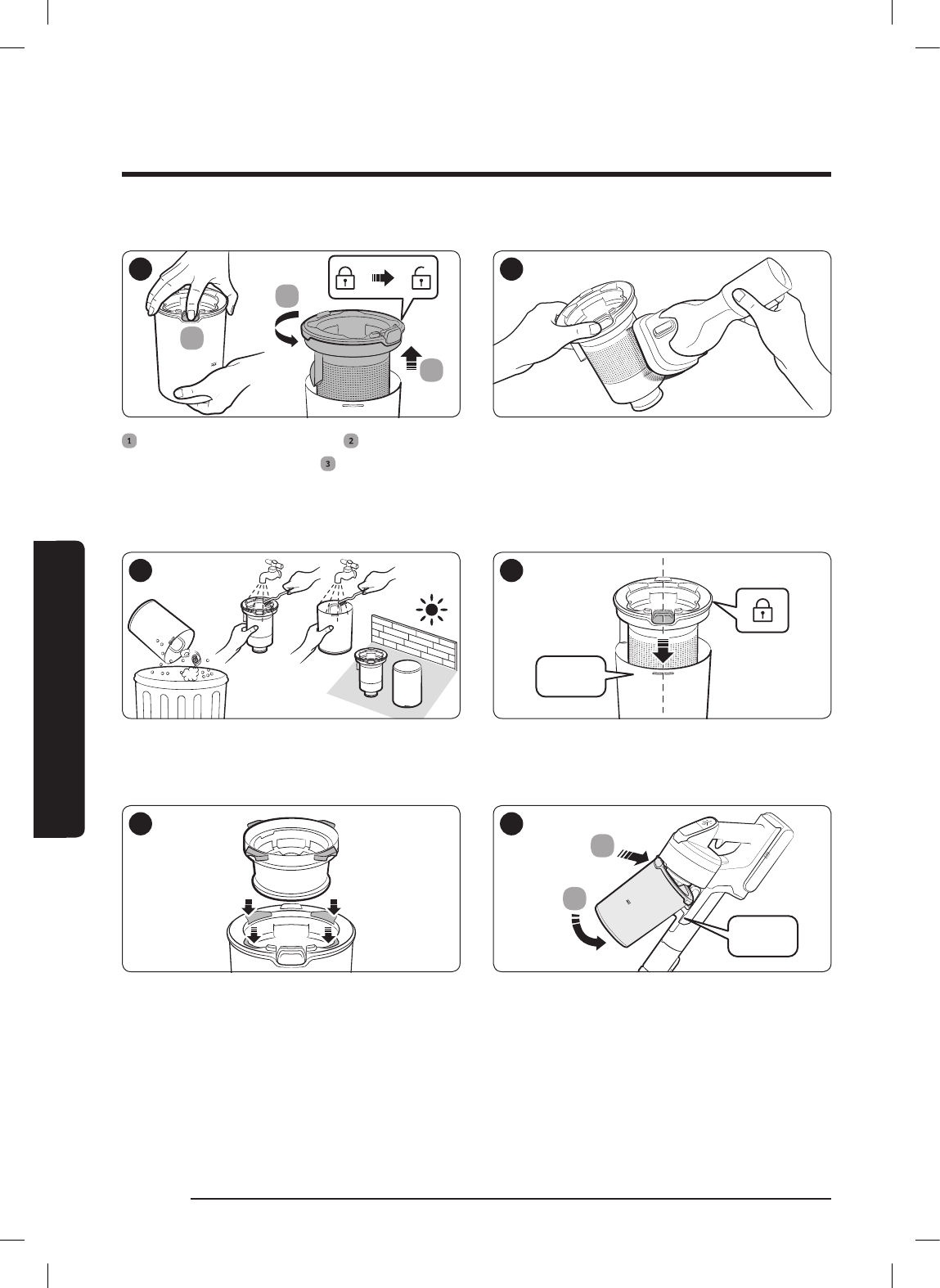 1 2 3