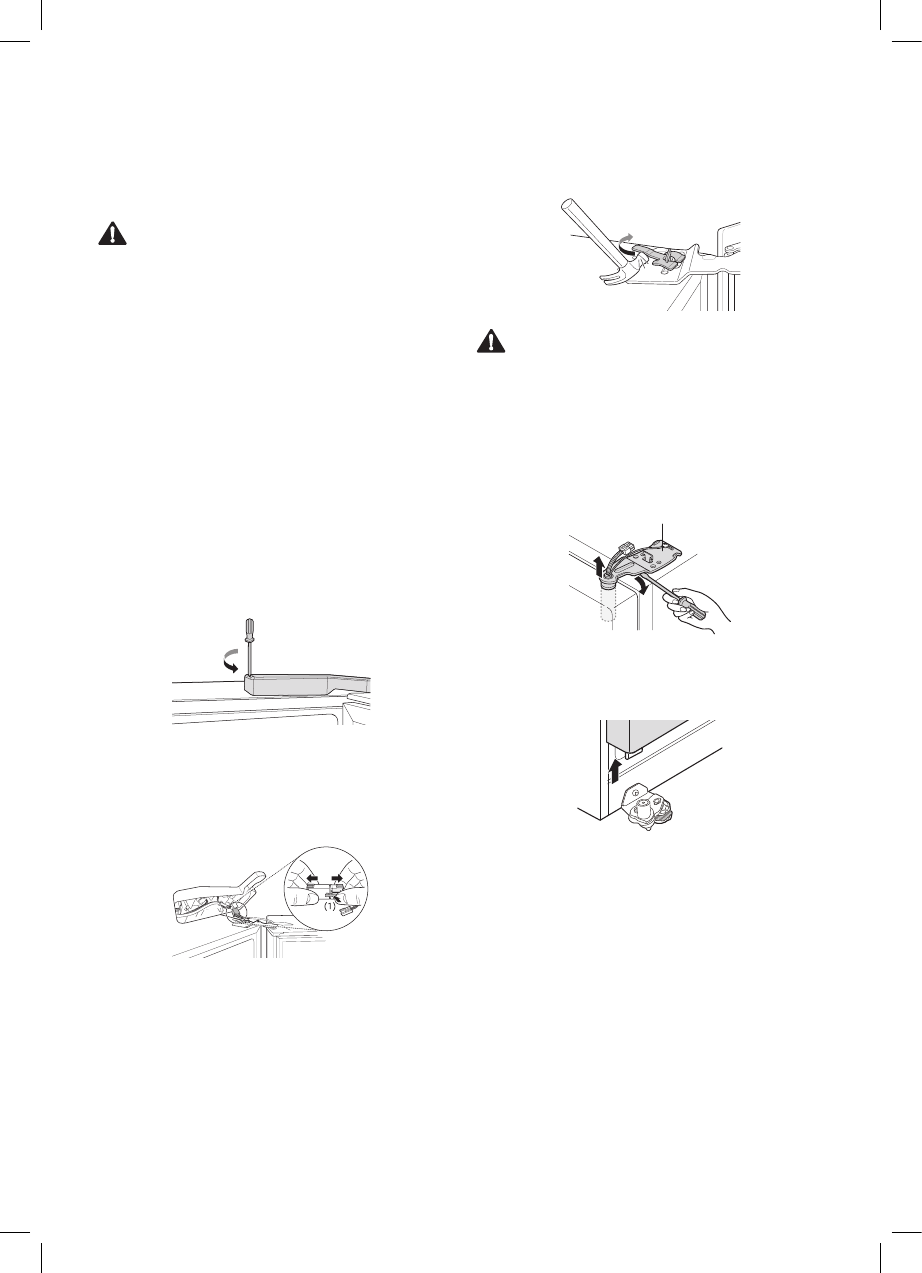 (1)