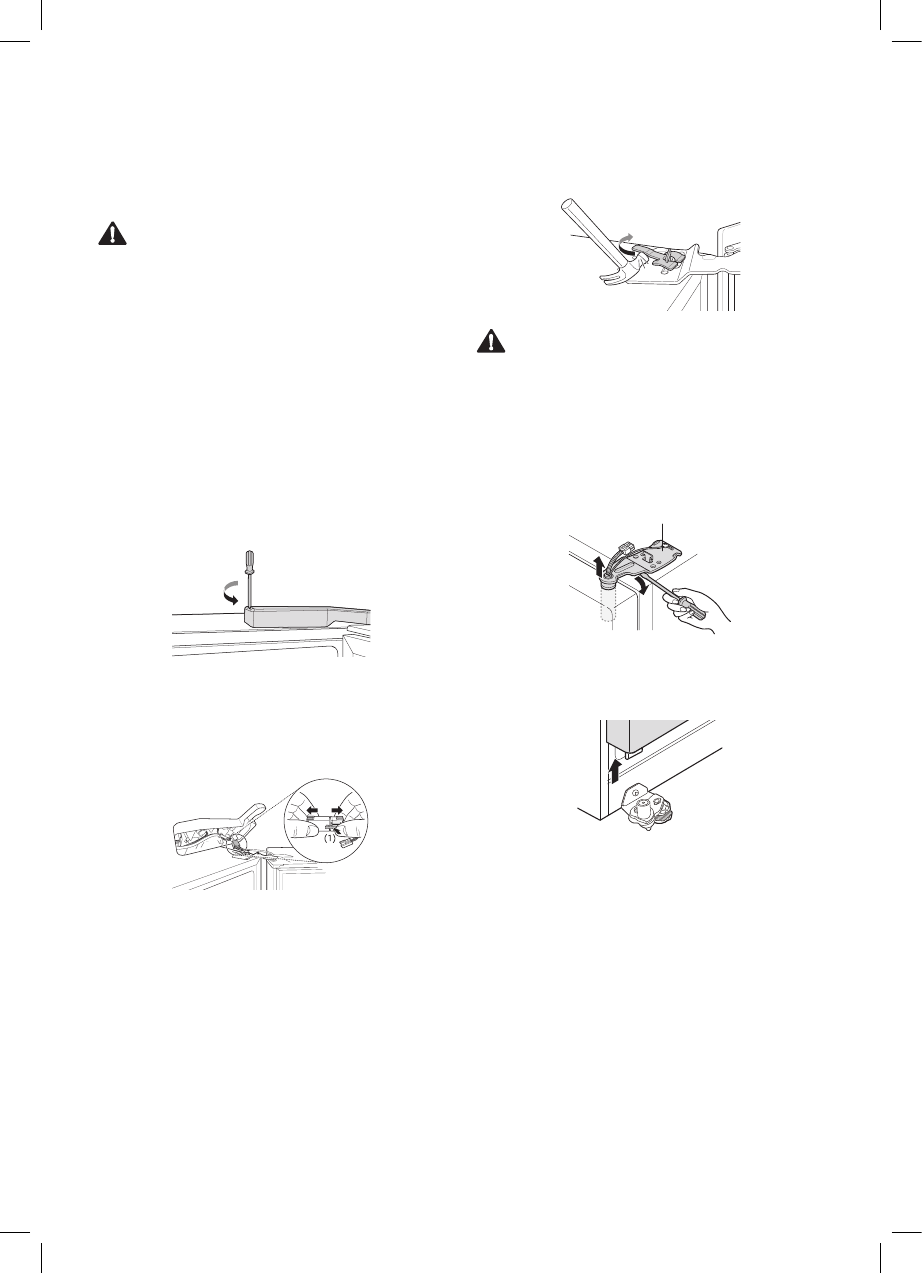 (1)