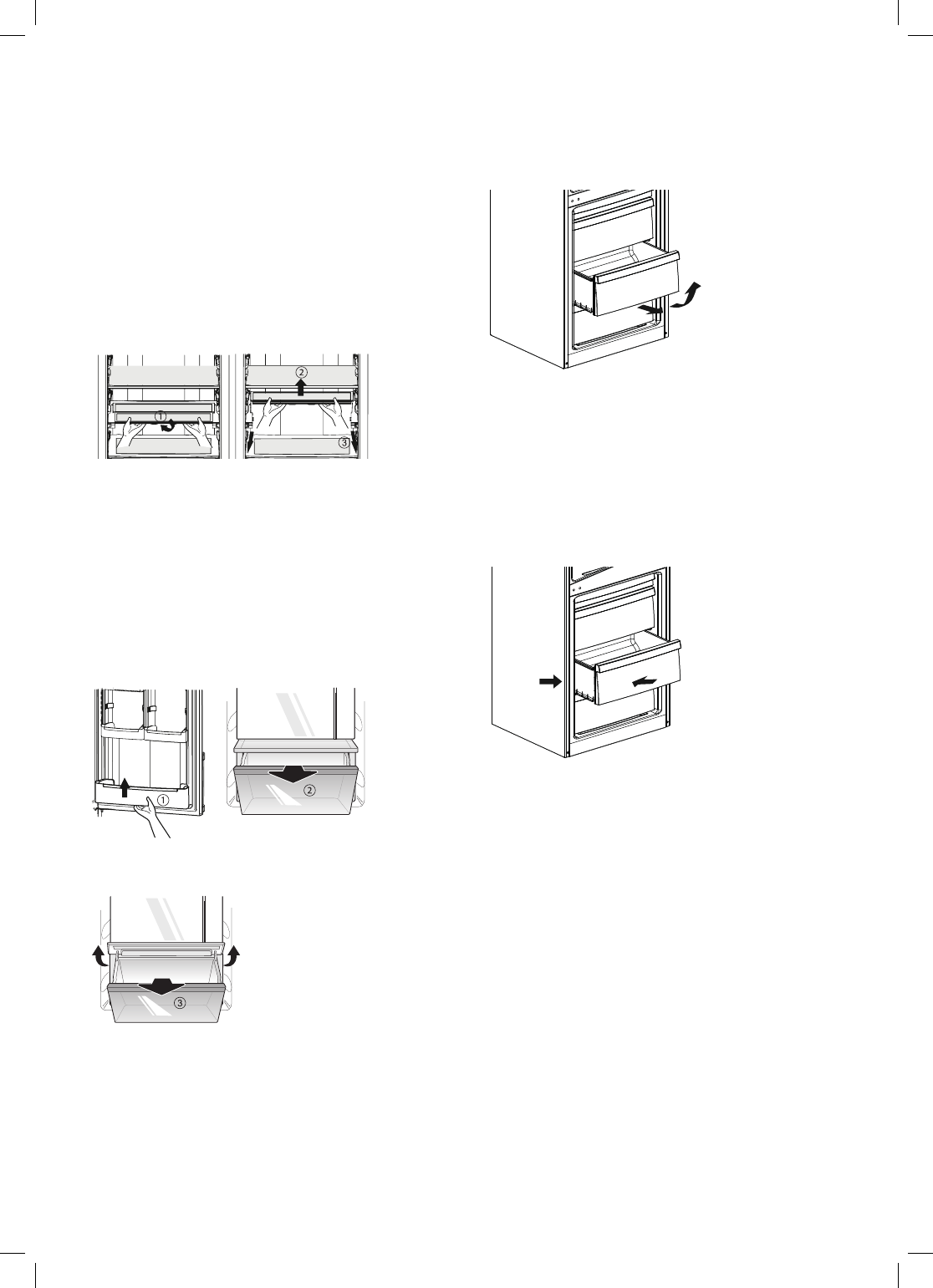 ①
②
③

①
②

③