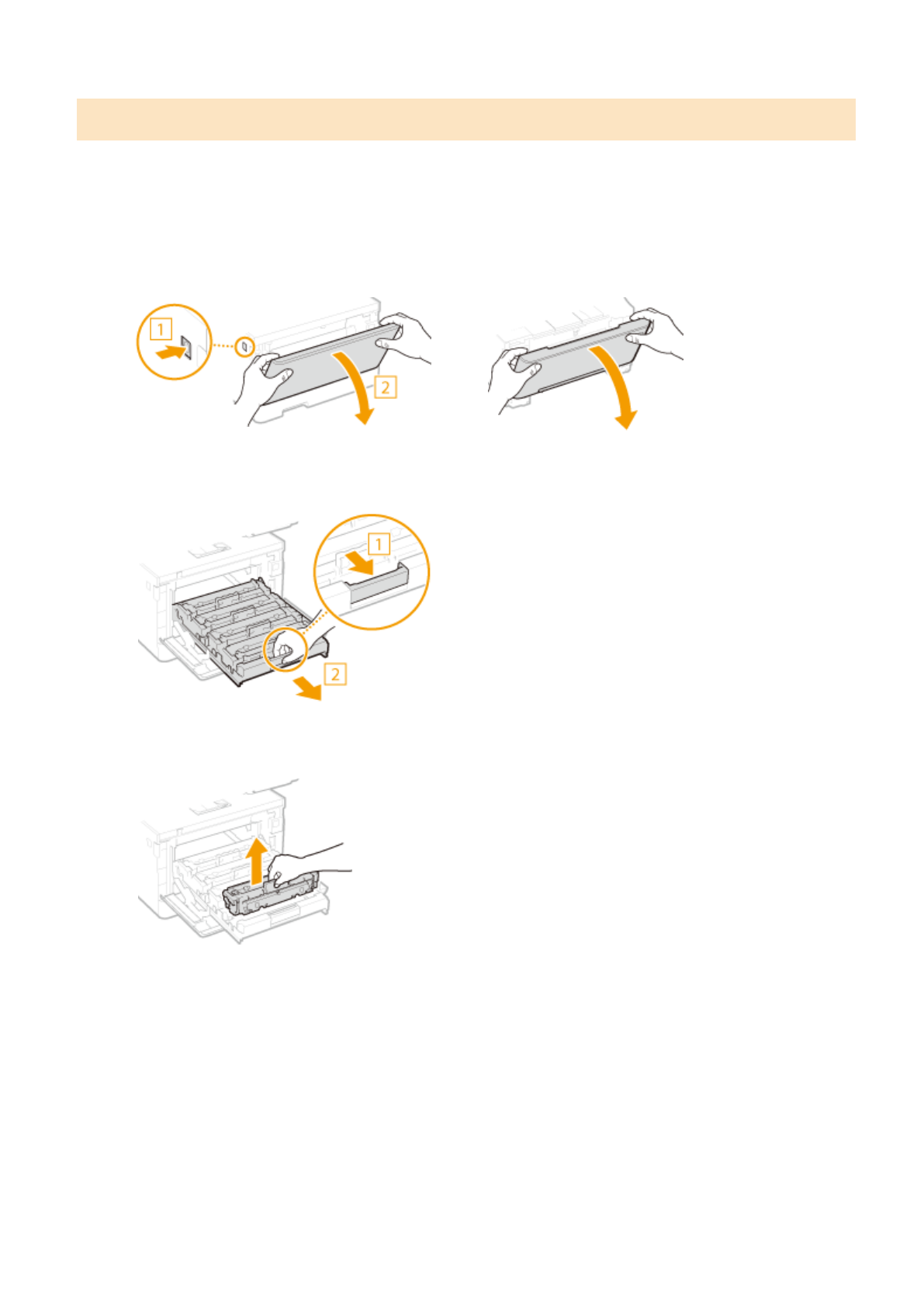 1

2

1

2