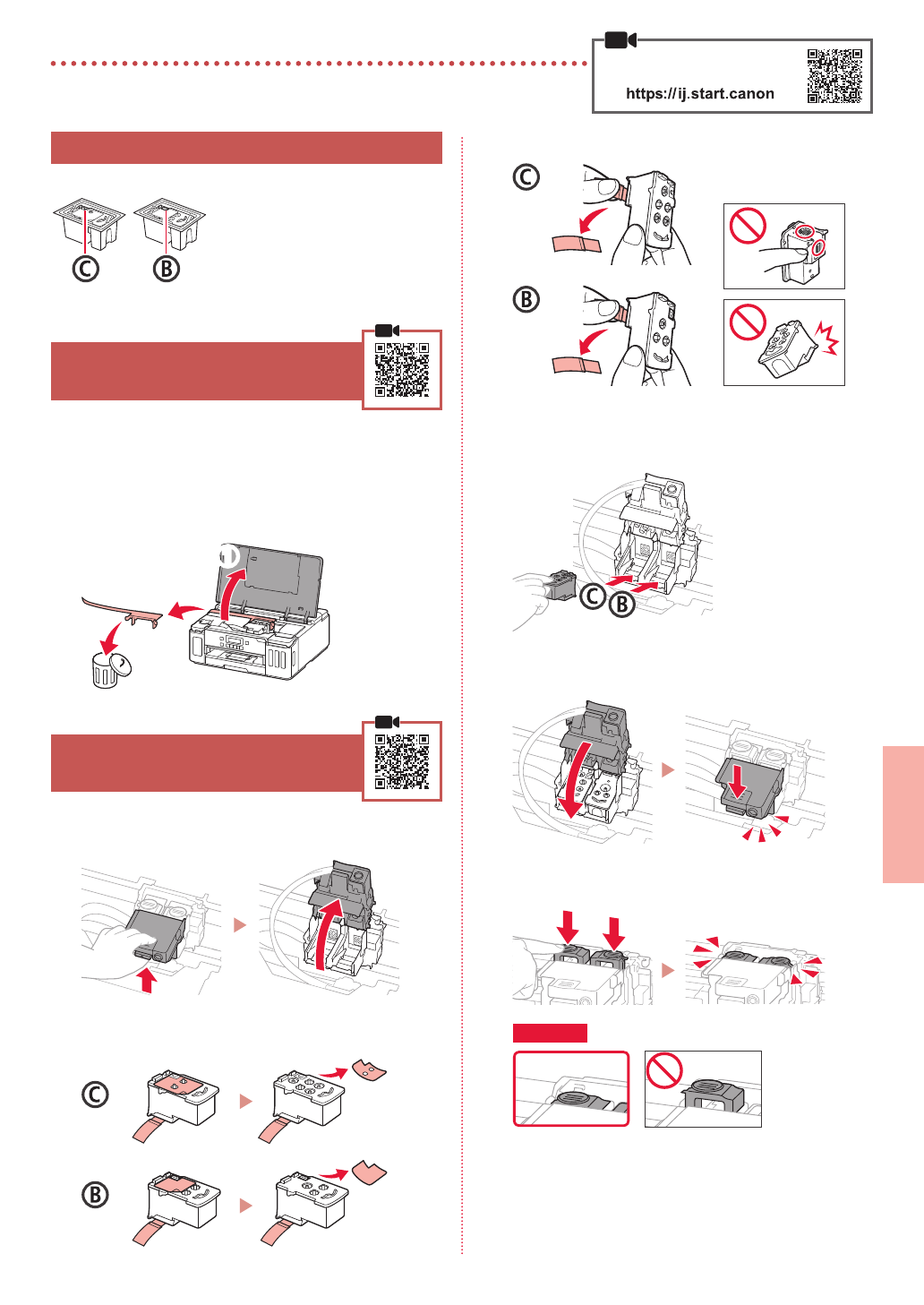 https://ij.start.canon

C B

C

B

C B

C

B