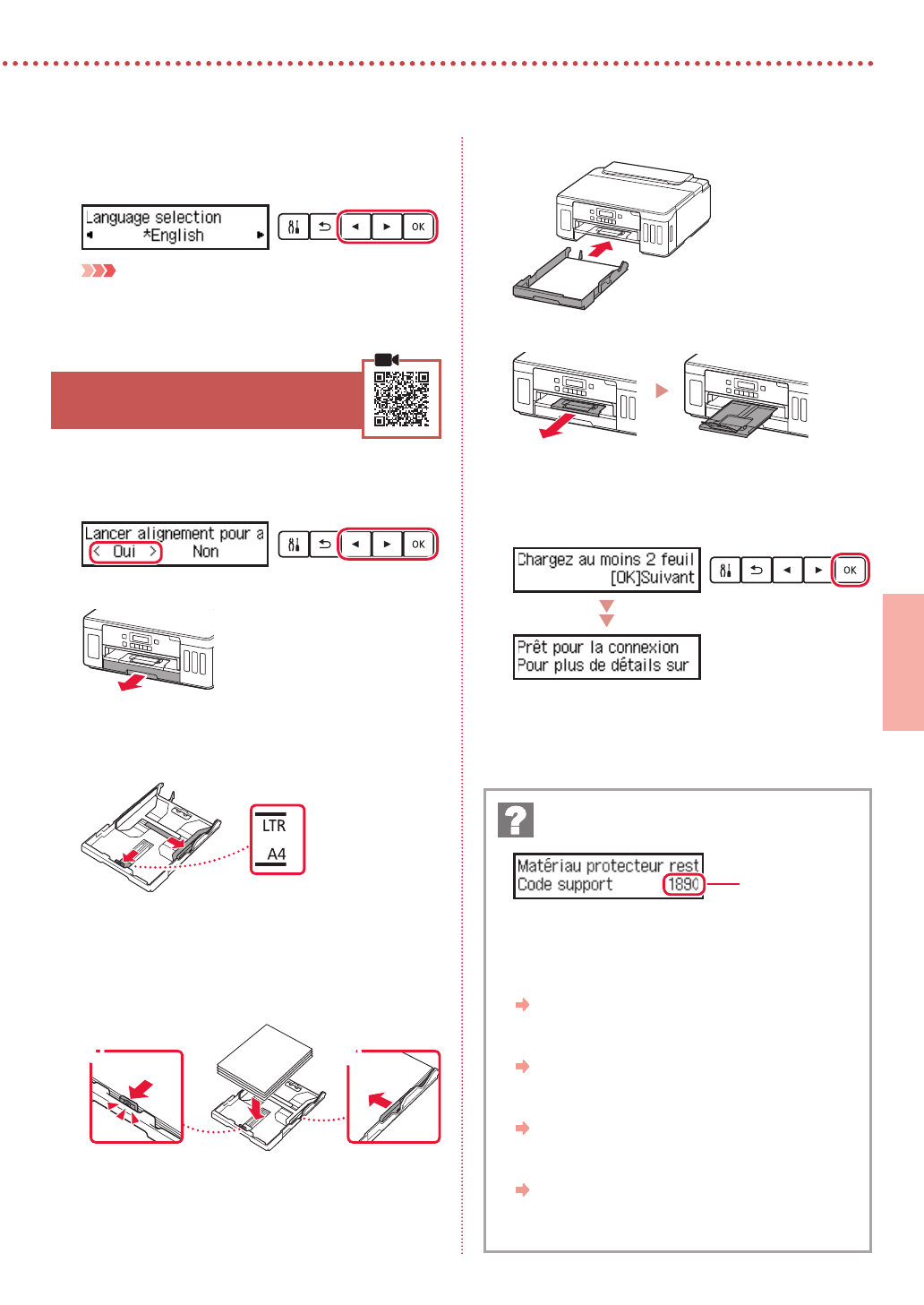 Language selection
*English

OK

Lancer alignement pour a
Oui Non

OK

LTR
A4

Chargez au moins 2 feuil
[OK]Suivant

OK

Prêt pour la connexion
Pour plus de détails sur

?

Matériau protecteur rest
Code support 1890