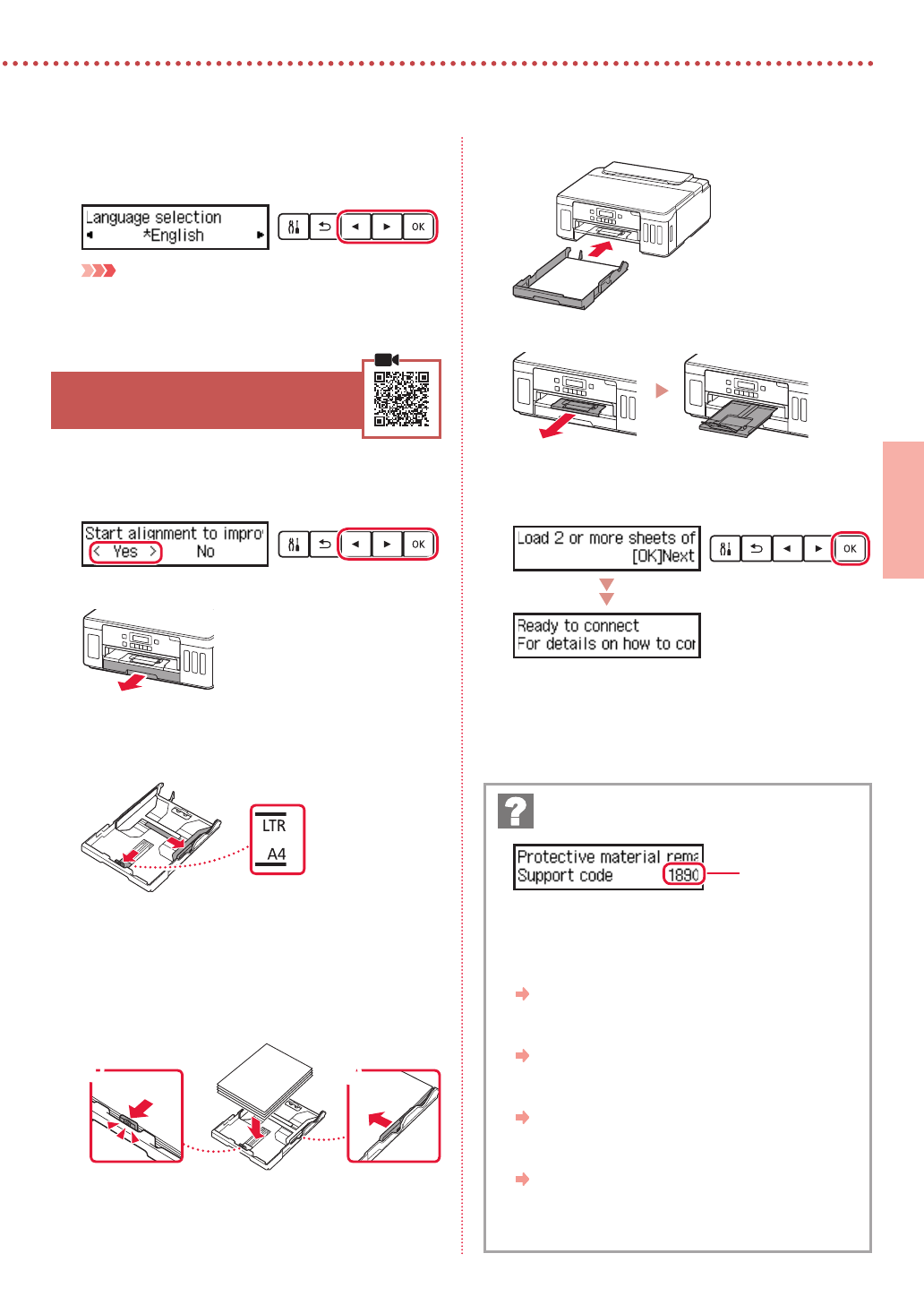 Language selection
*English

OK

Start alignment to impro
Yes No

OK

LTR
A4

Load 2 or more sheets of
[OK]Next

OK

Ready to connect
For details on how to cor

?

Protective material rema
Support code 1890