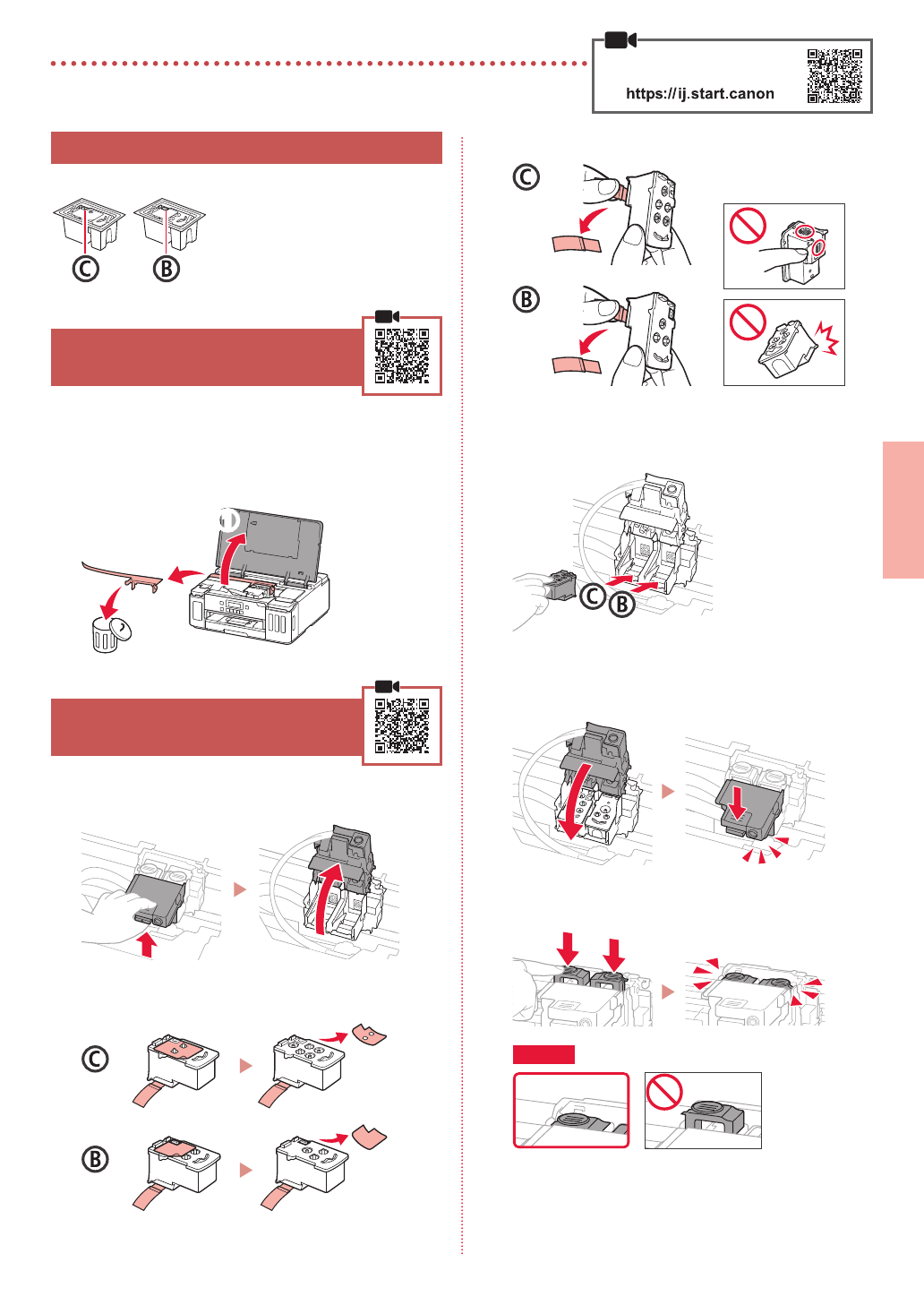 https://ij.start.canon

C B

C

B

C B

C

B