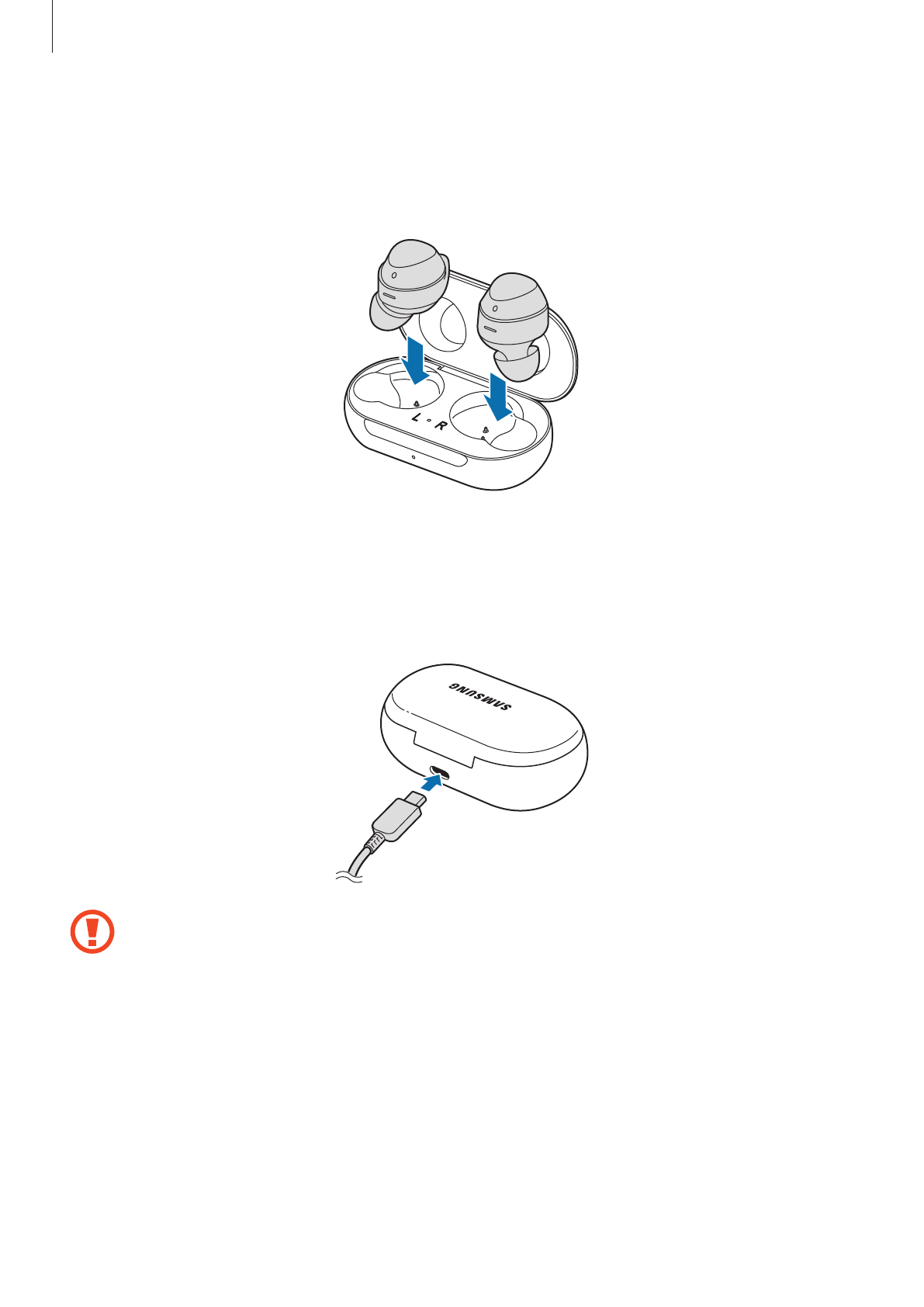 L R

SAMSUNG