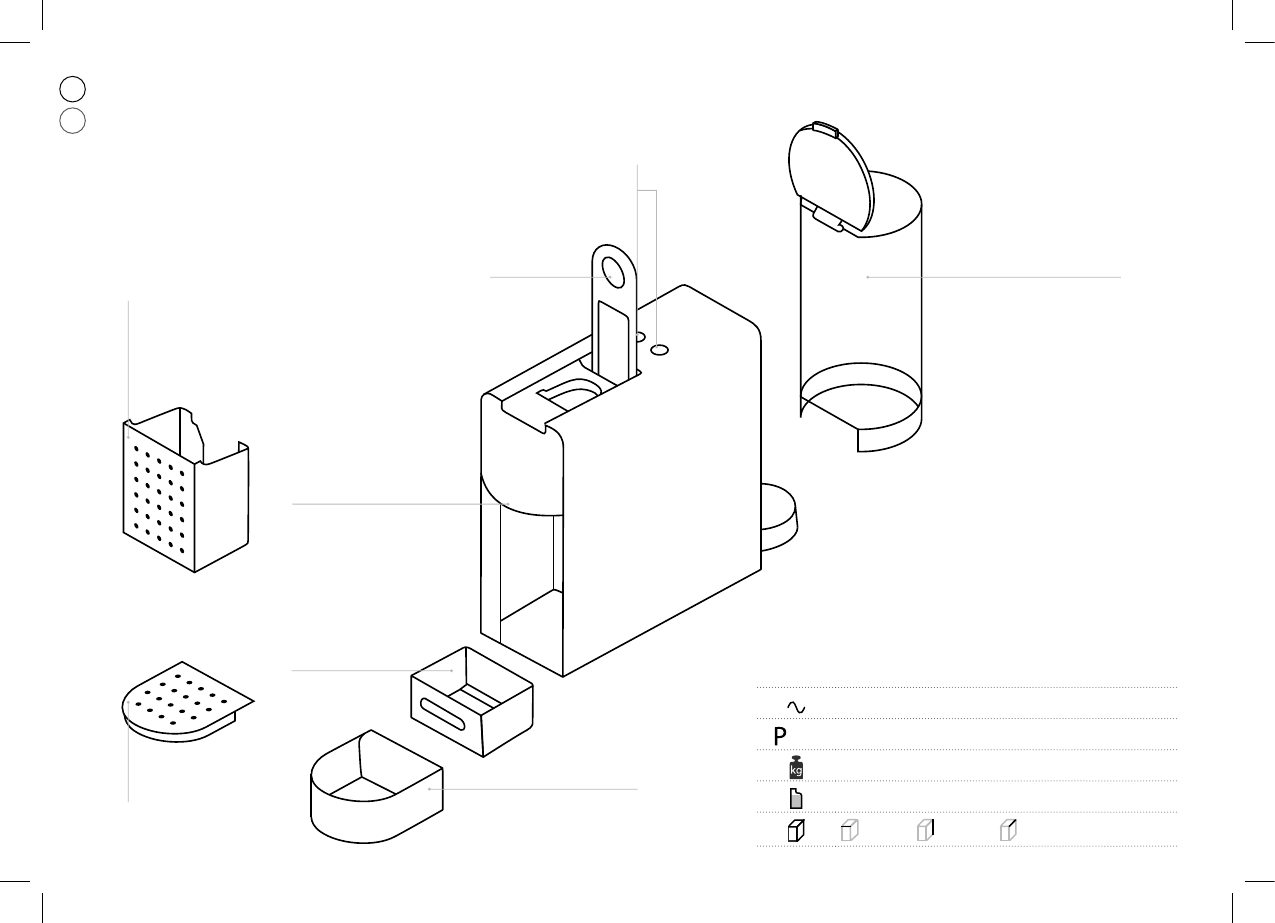 P
kg