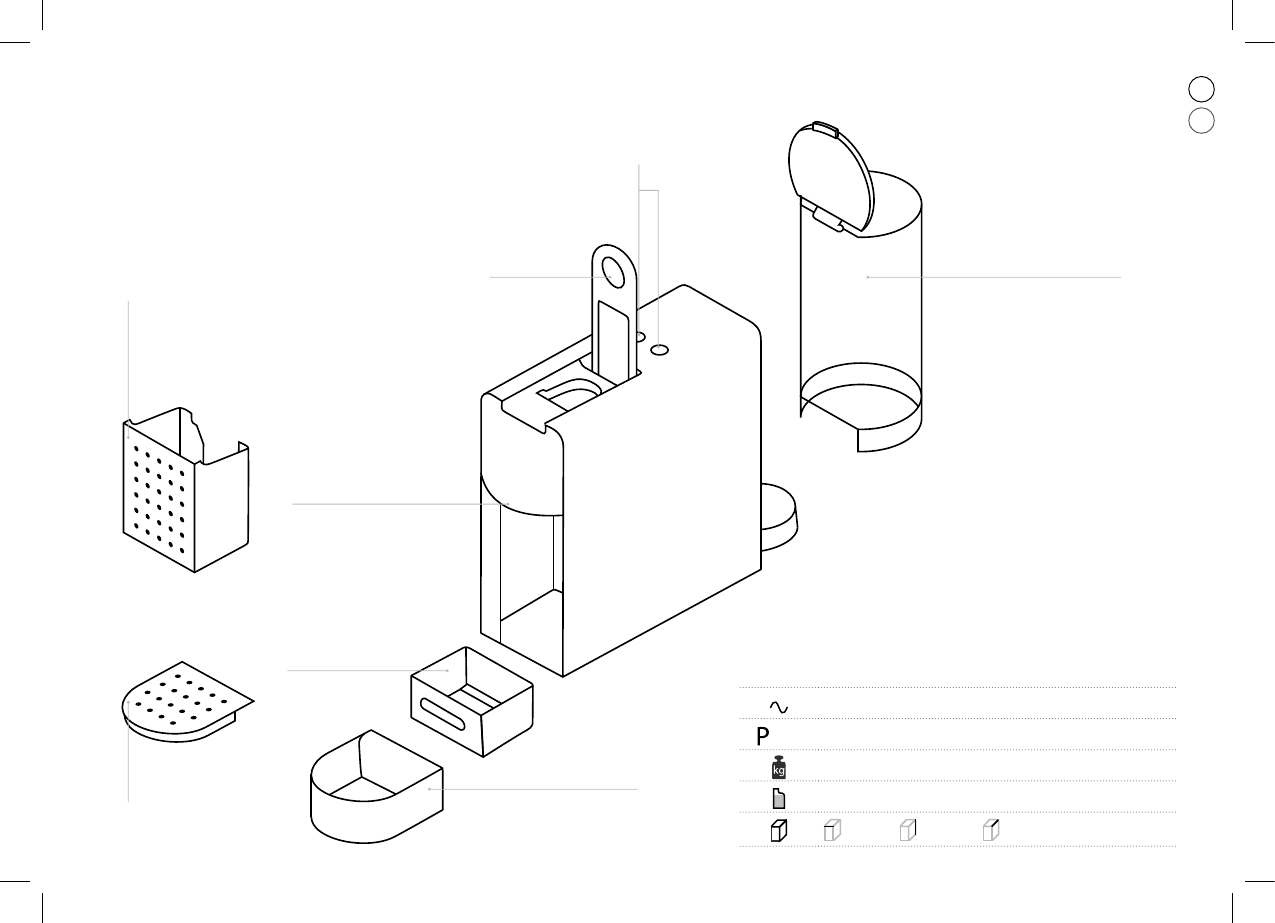 P

kg