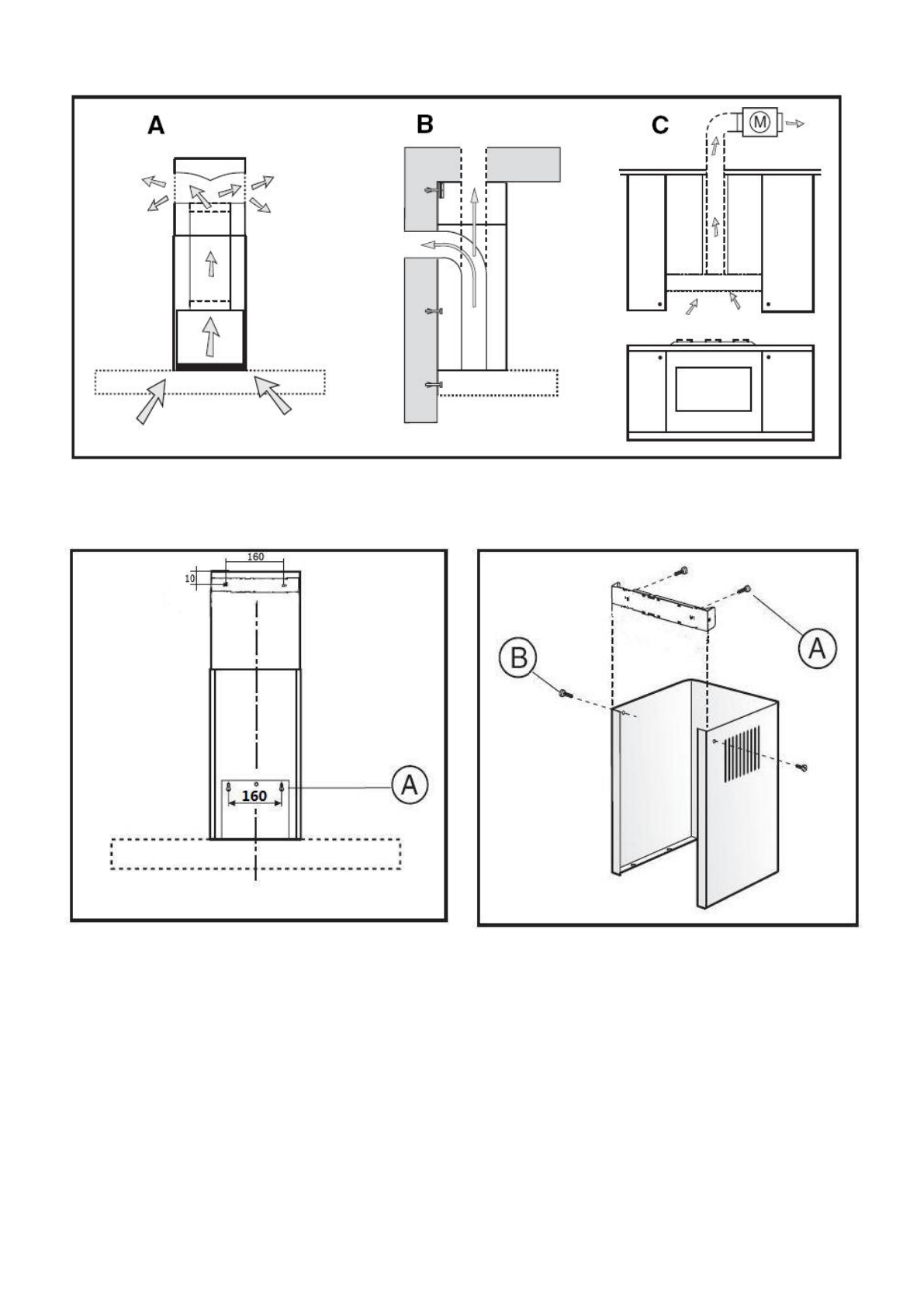 A

B

C

M

160

10

160

A

B

A