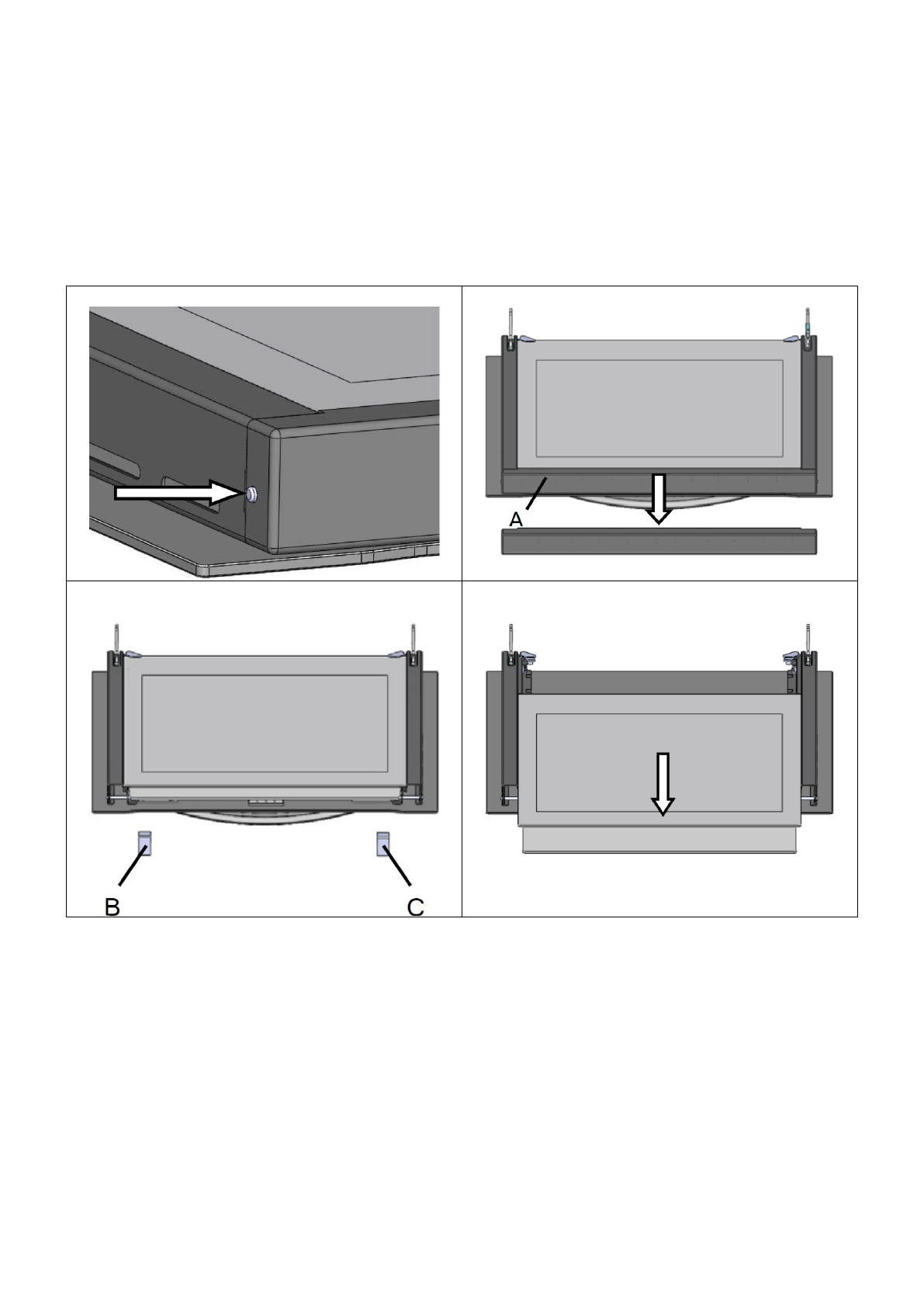 A

B

C