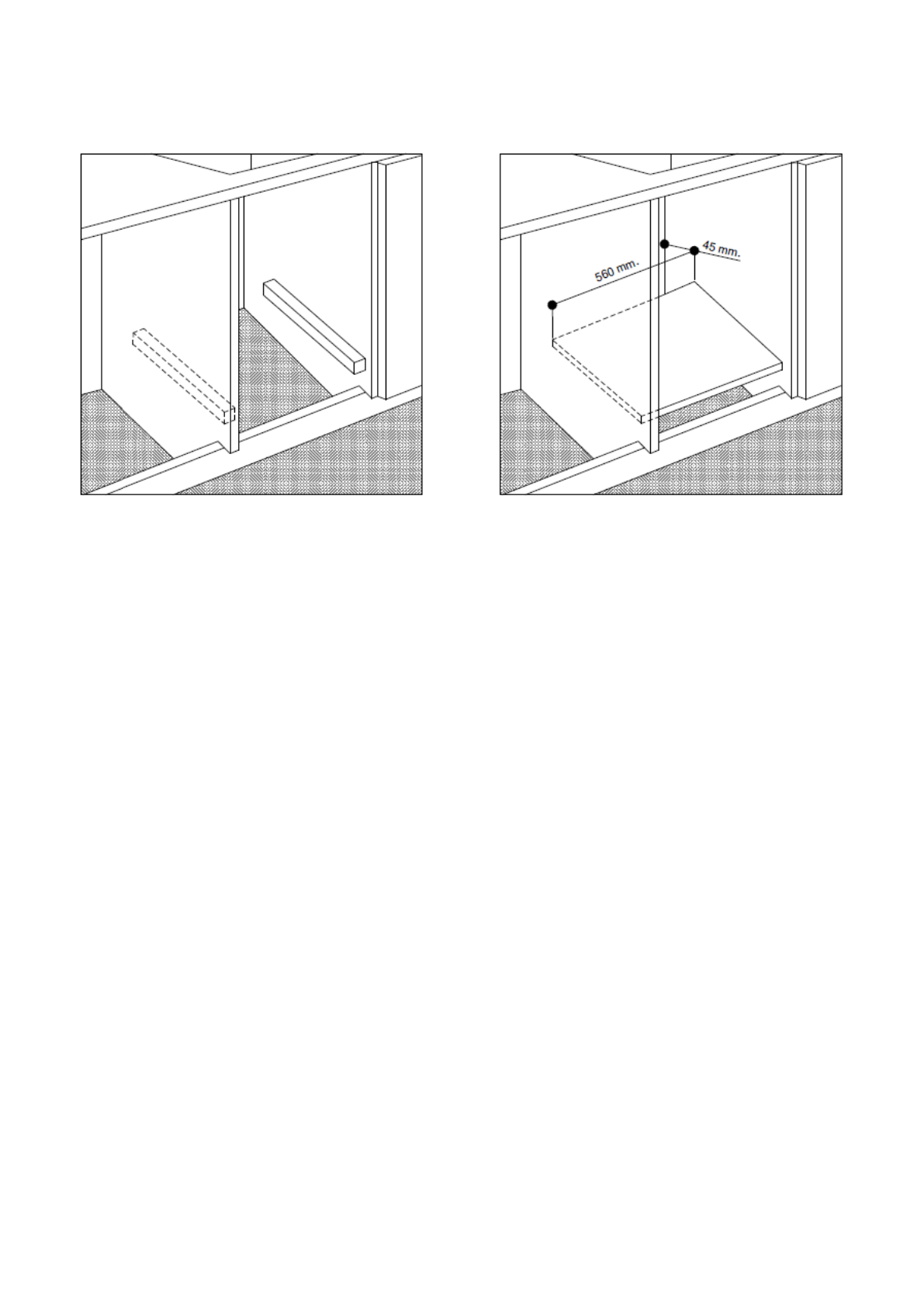 560 mm.

45 mm.