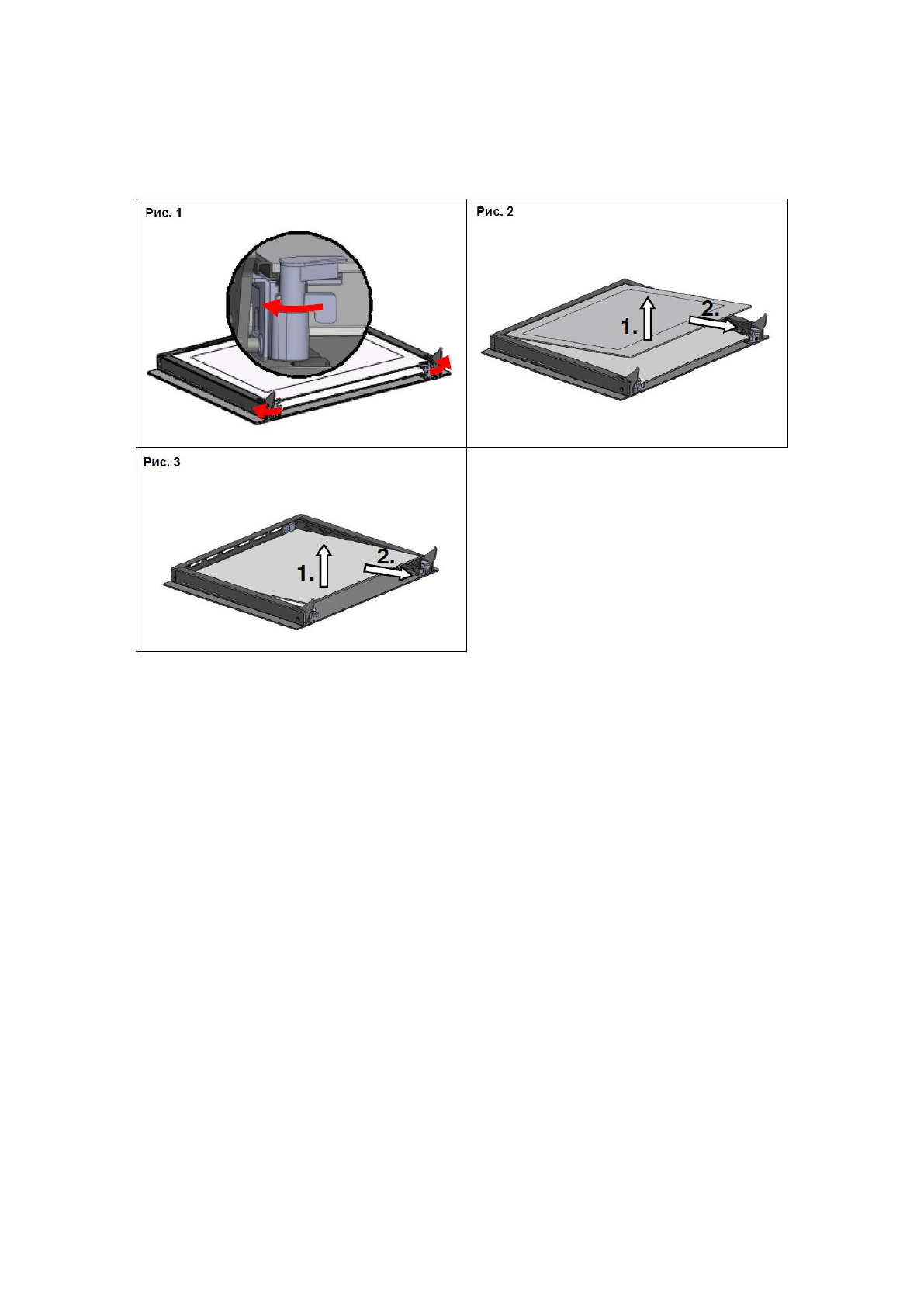 Рис. 1

Рис. 2

1.

2.

Рис. 3

1.

2.