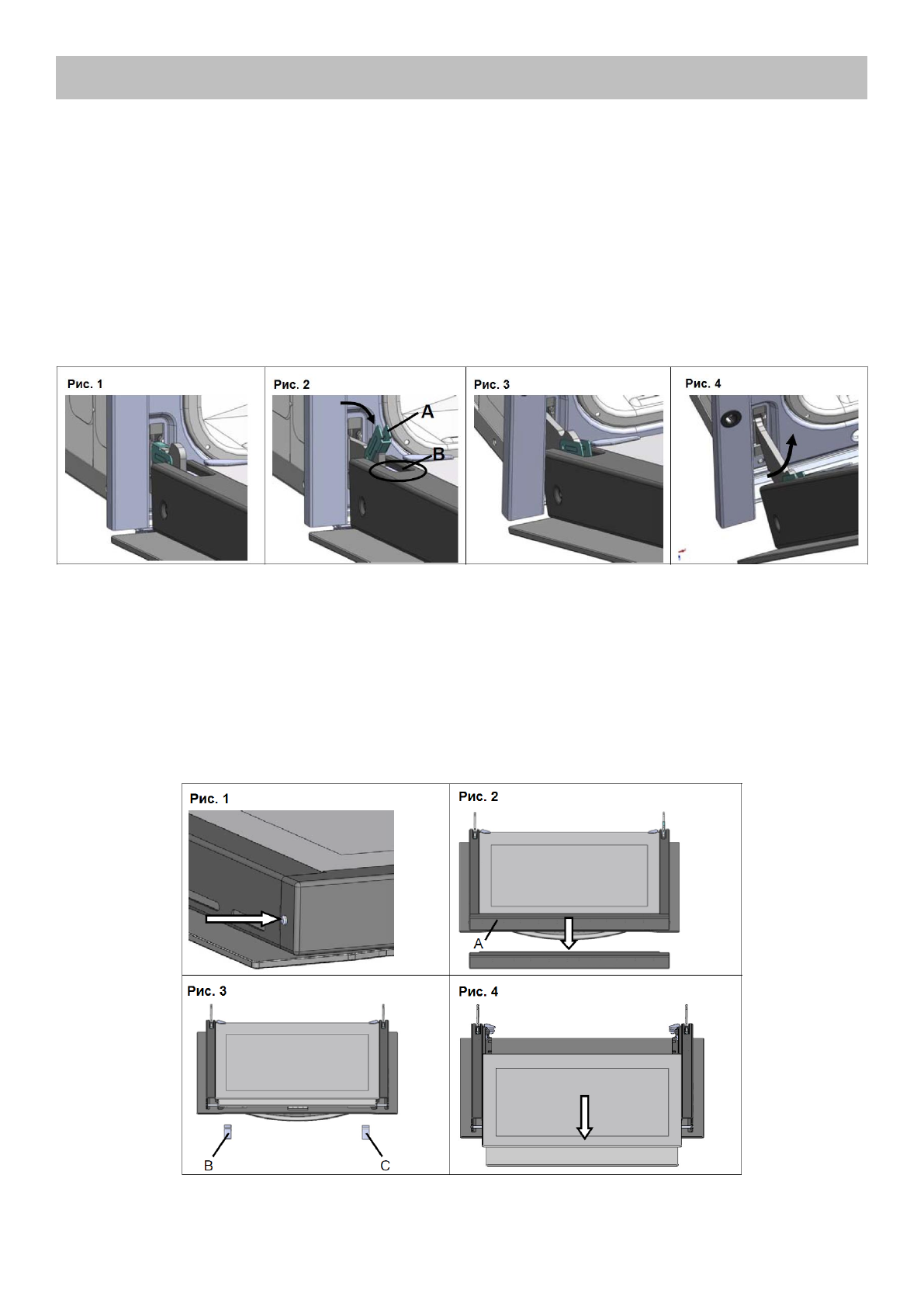 Рис. 1

Рис. 2

A

B

Рис. 3

Рис. 4

Рис. 1

Рис. 2

A

Рис. 3

B

C

Рис. 4