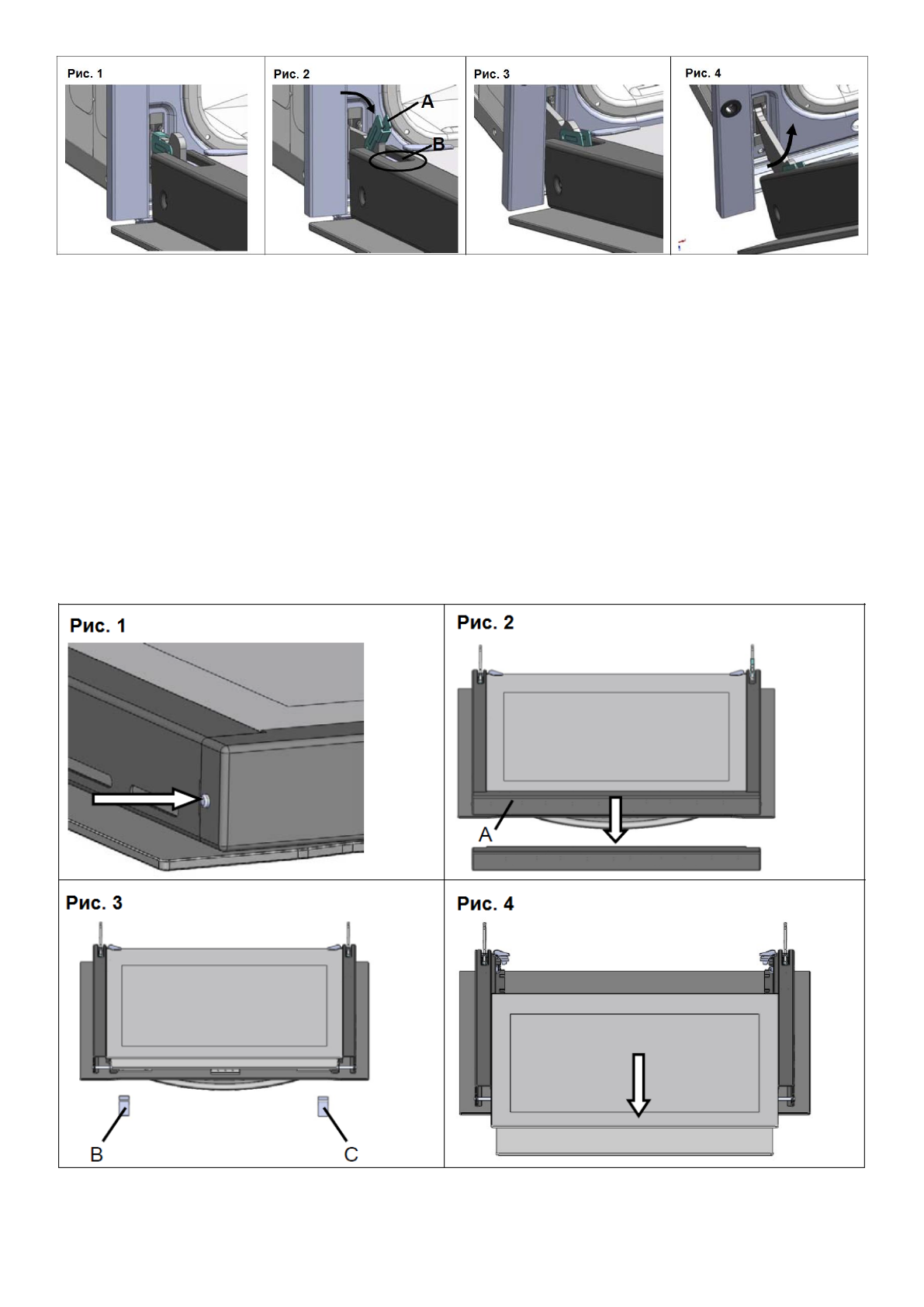 Рис. 1

Рис. 2

A

B

Рис. 3

Рис. 4

Рис. 1

Рис. 2

A

Рис. 3

B

C

Рис. 4