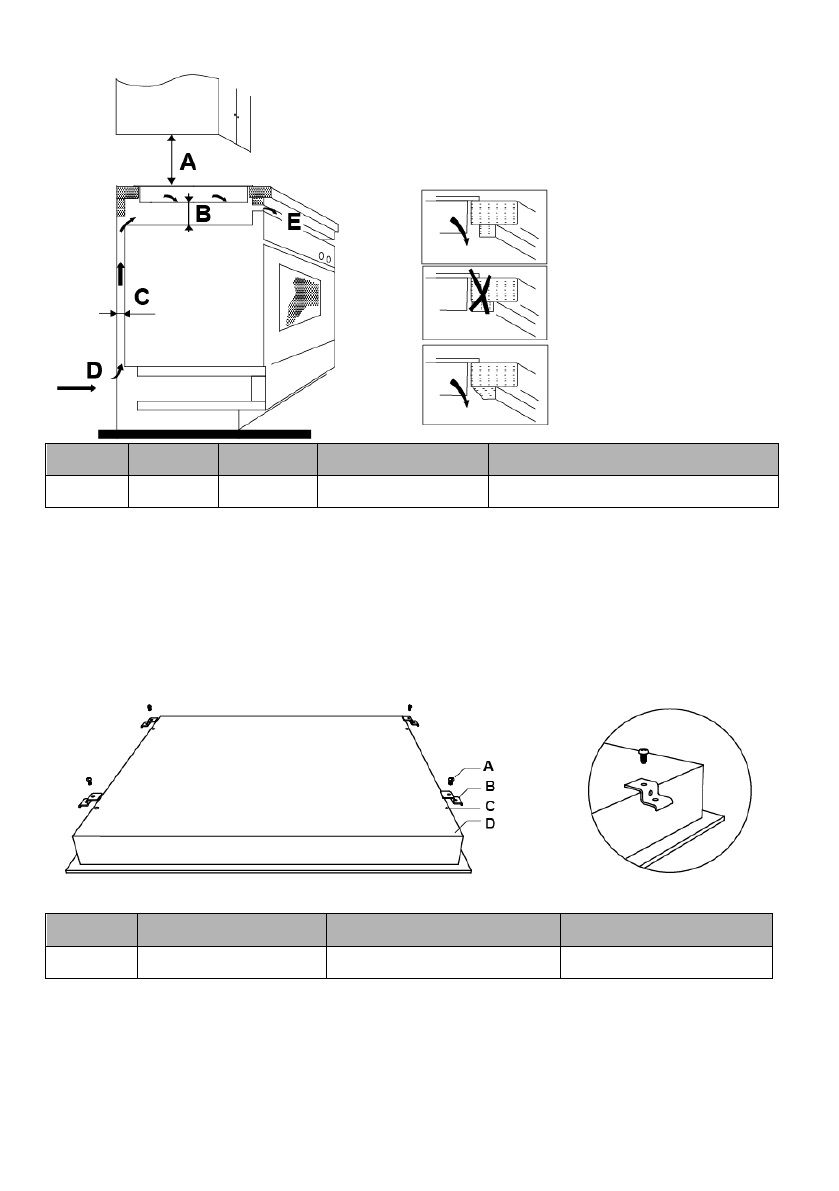 A

B

E

C

D

A

B

C

D