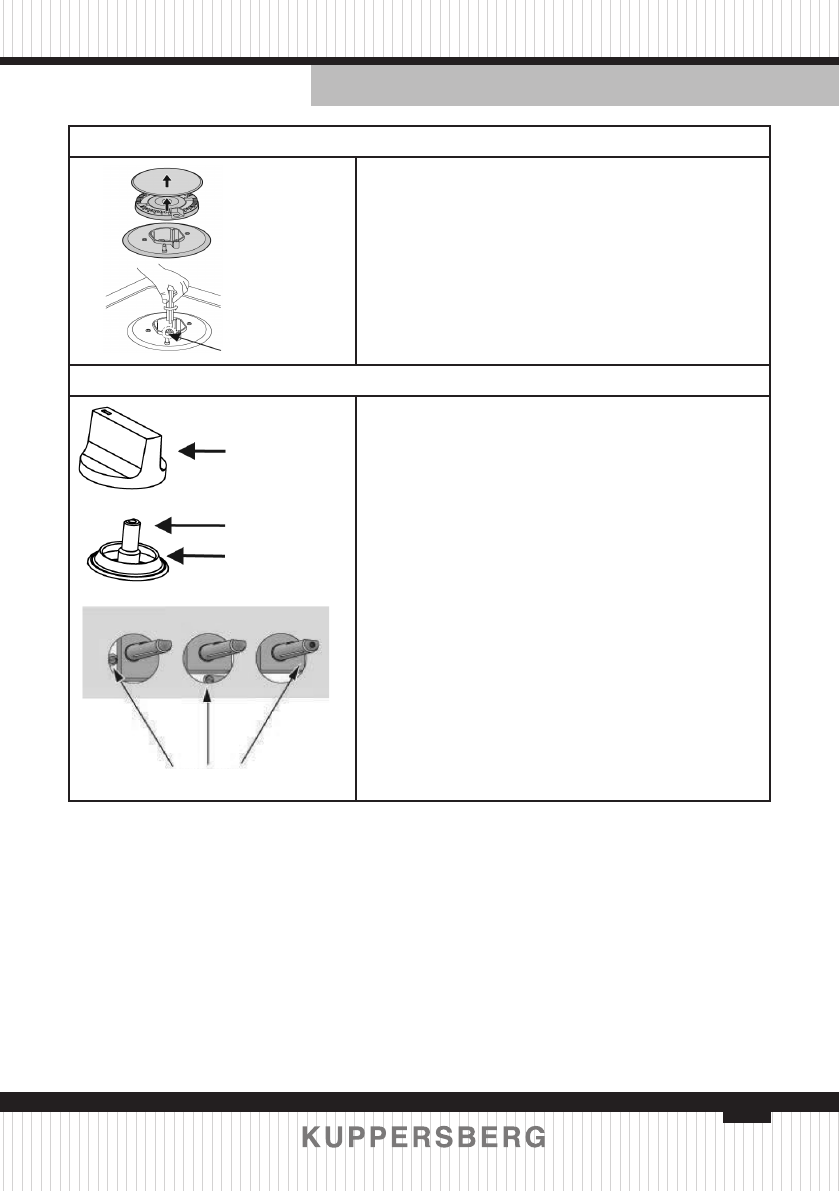 KUPPERSBERG