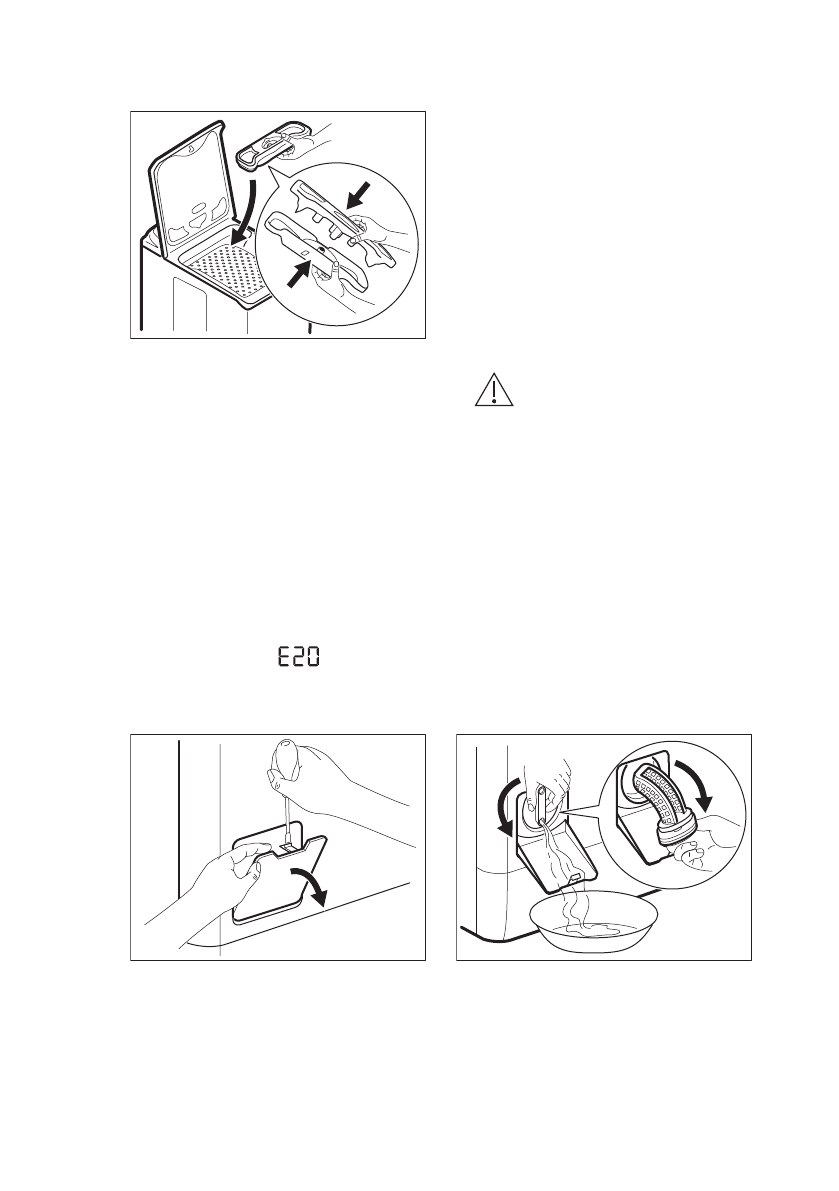 E20