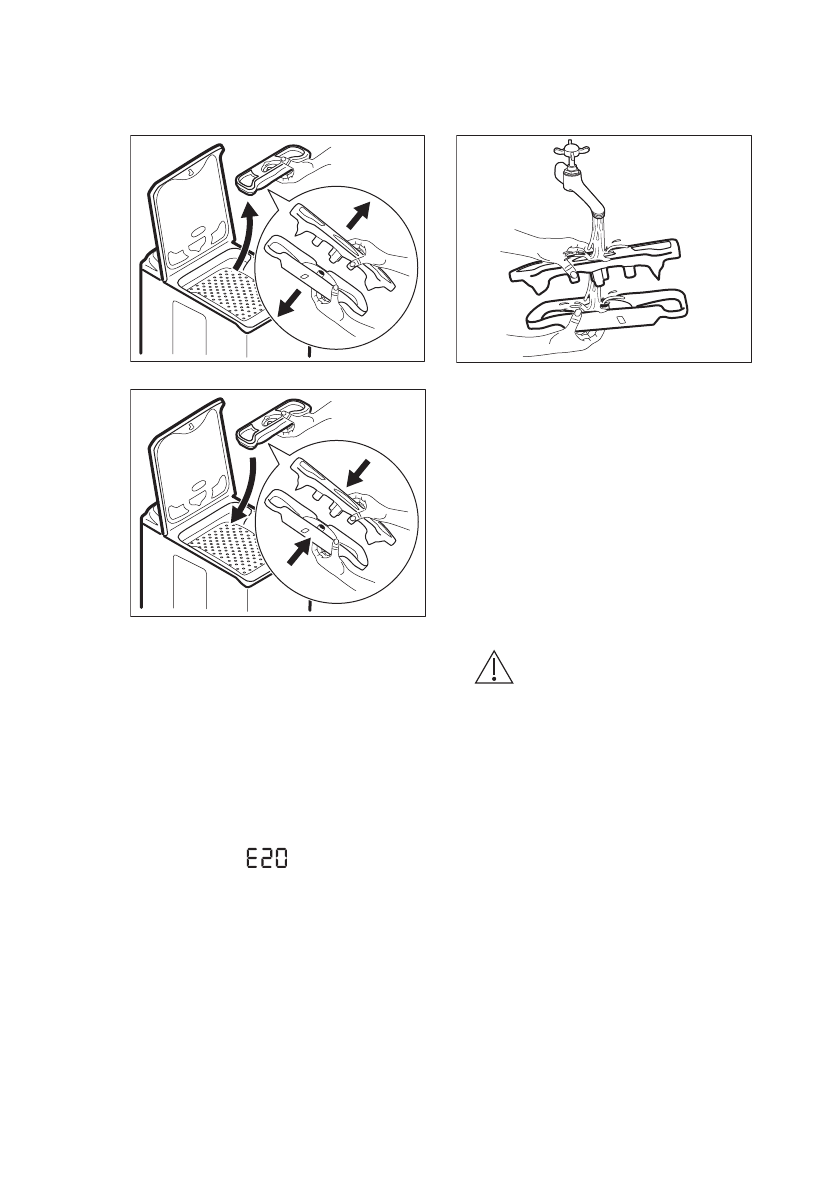 E20