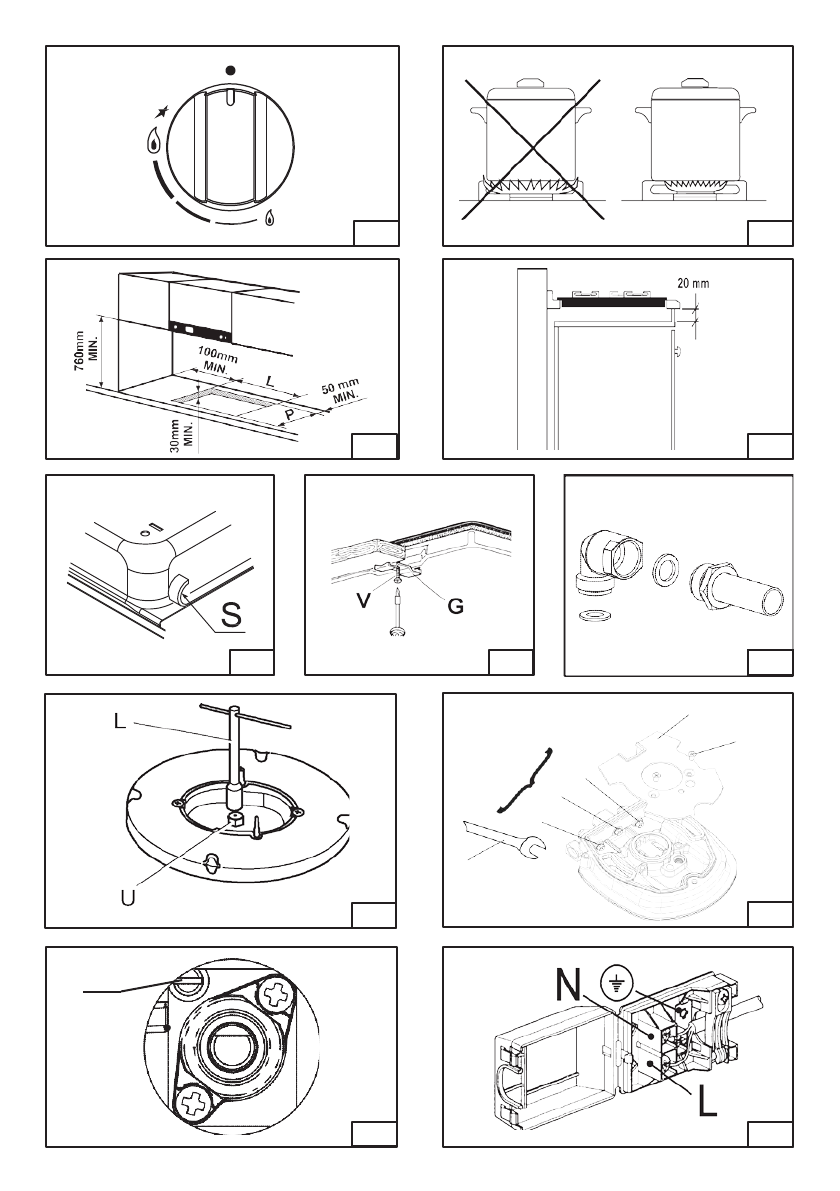 760mm MIN.

100mm MIN.

L

50 mm MIN.

P

30mm MIN.

20 mm

S

V

G

L

U

N

L