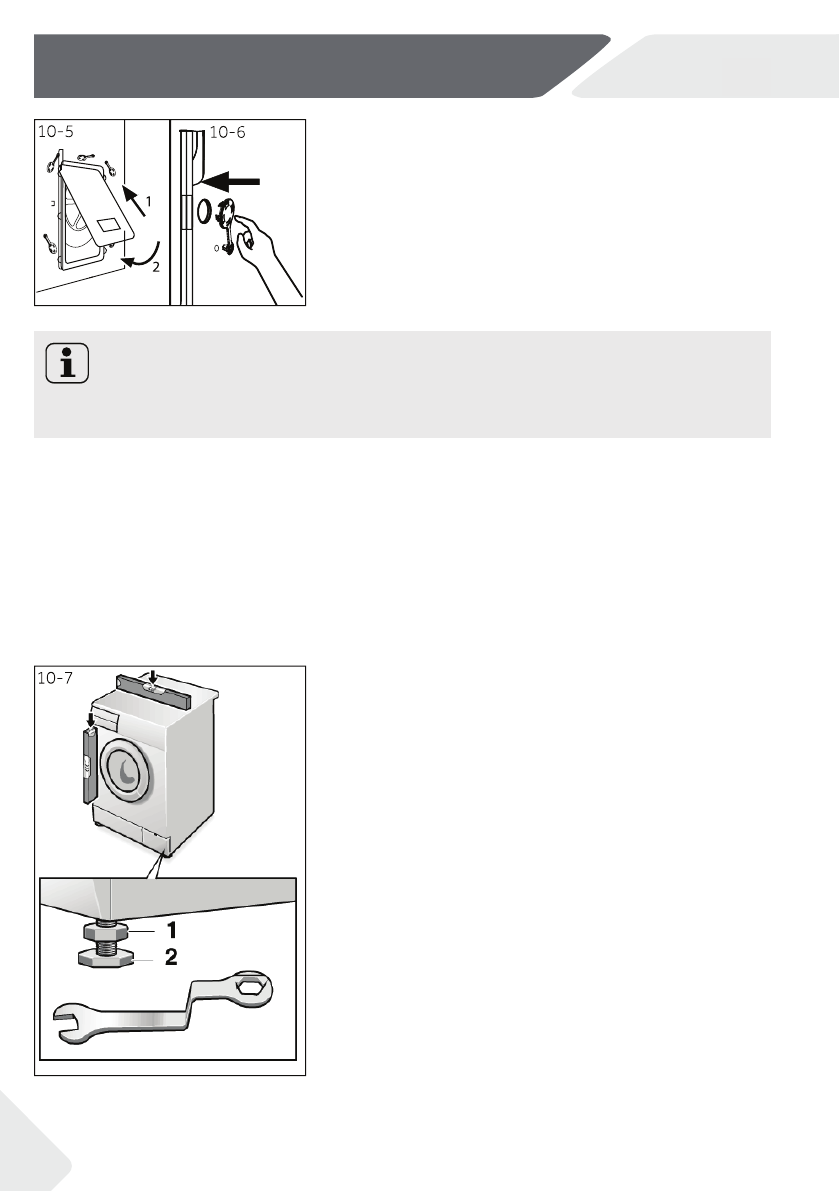 10-5

1

2

10-6

10-7

1

2