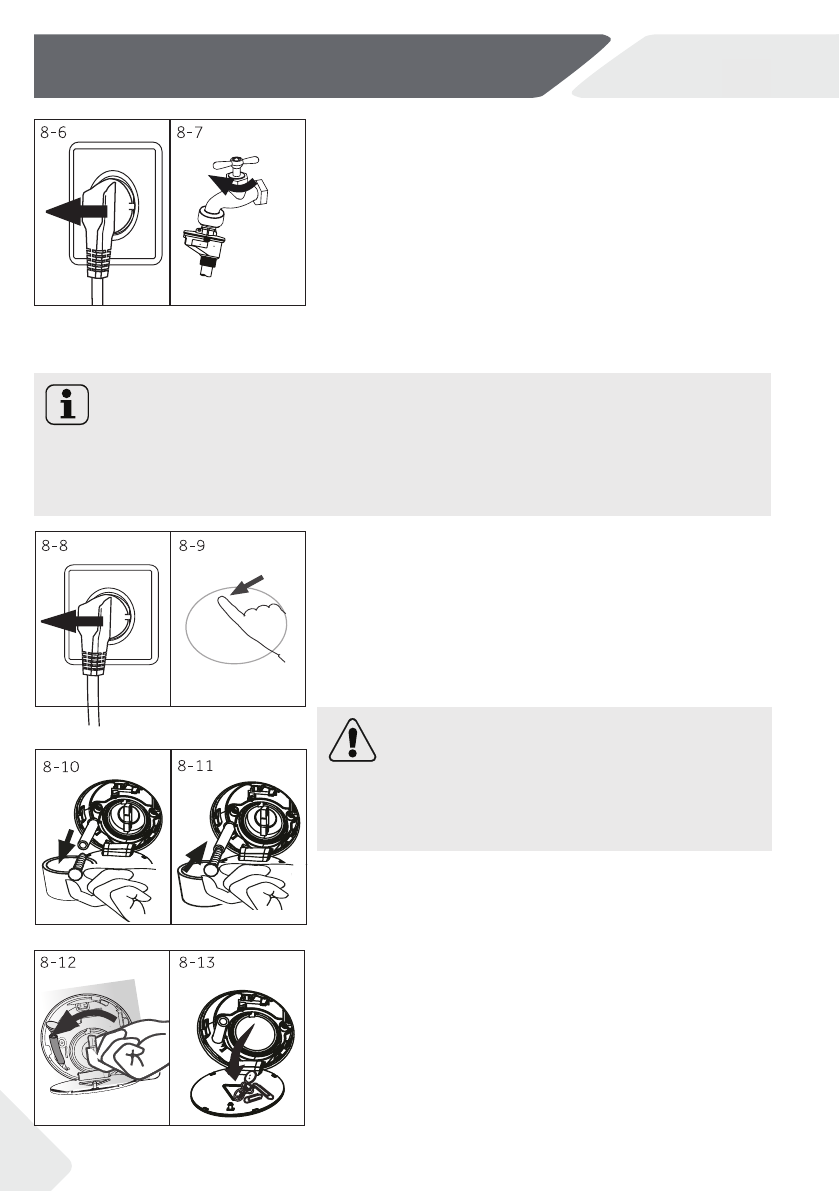 8-6

8-7

8-8

8-9

8-10

8-11

8-12

8-13