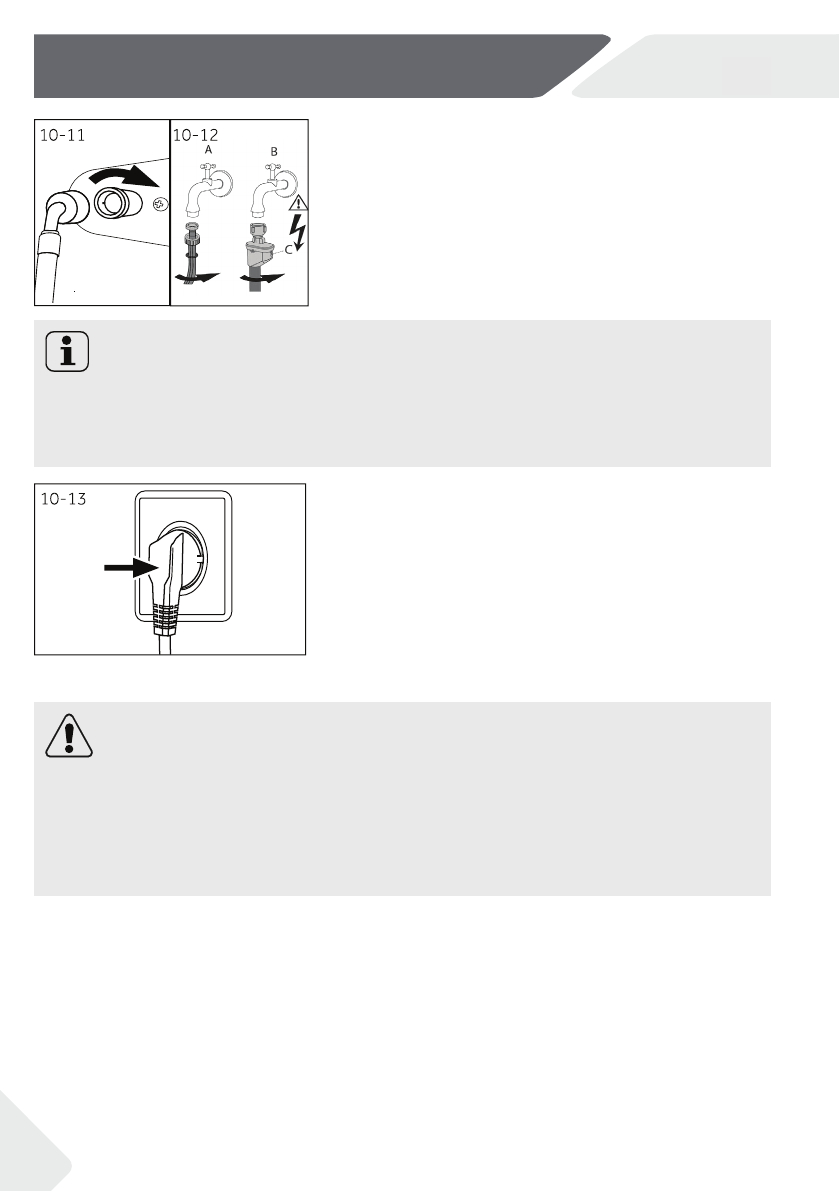 10-11

10-12
A
B
C

10-13