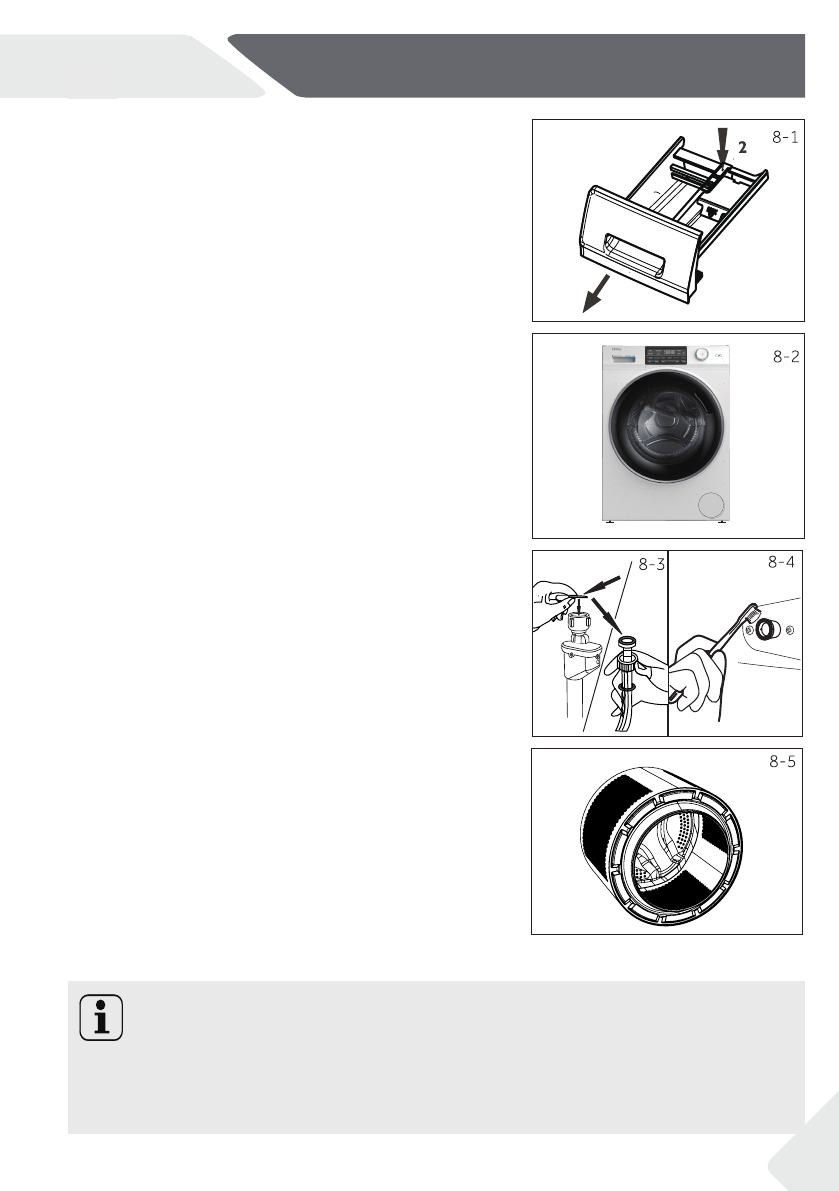 2

8-1

8-2

8-3

8-4

8-5