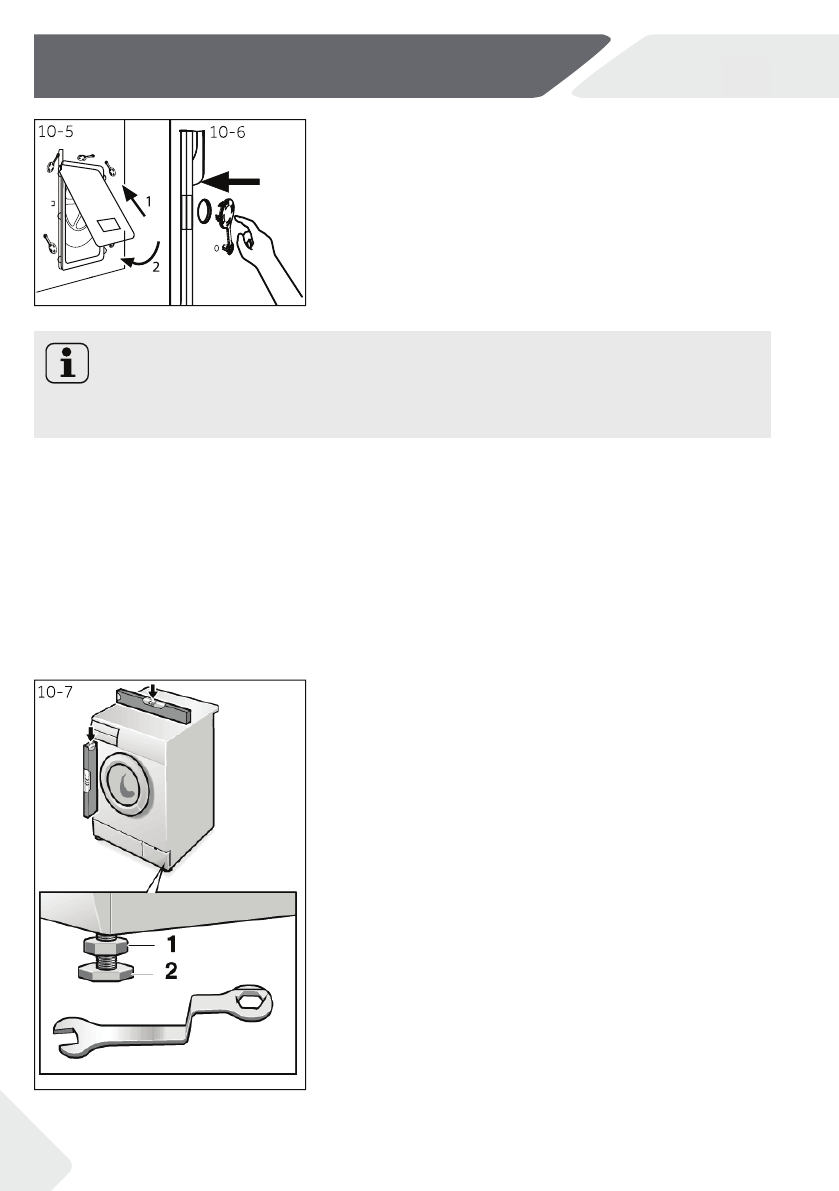 10-5

1

2

10-6

10-7

1

2