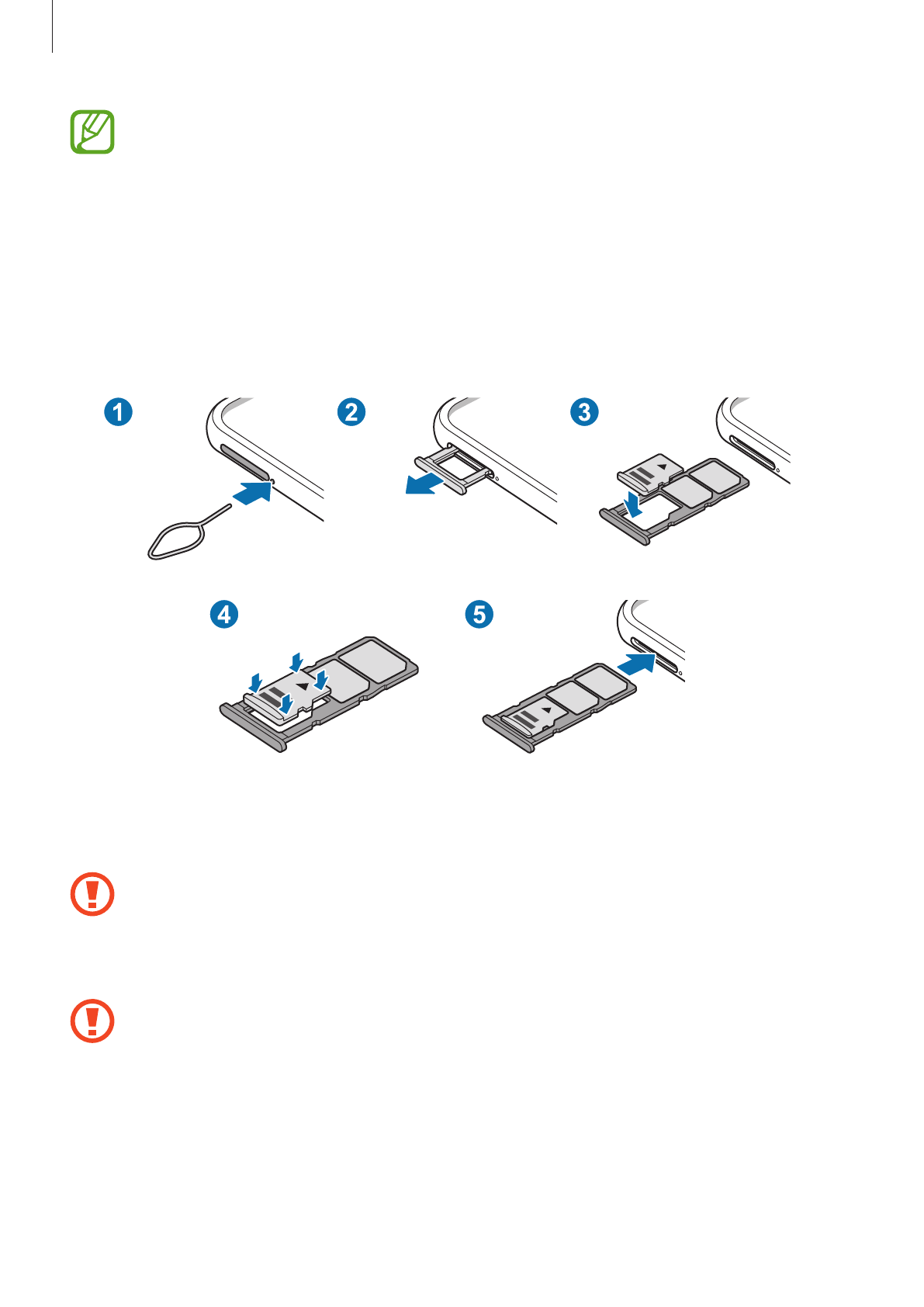 1

2

3

4

5