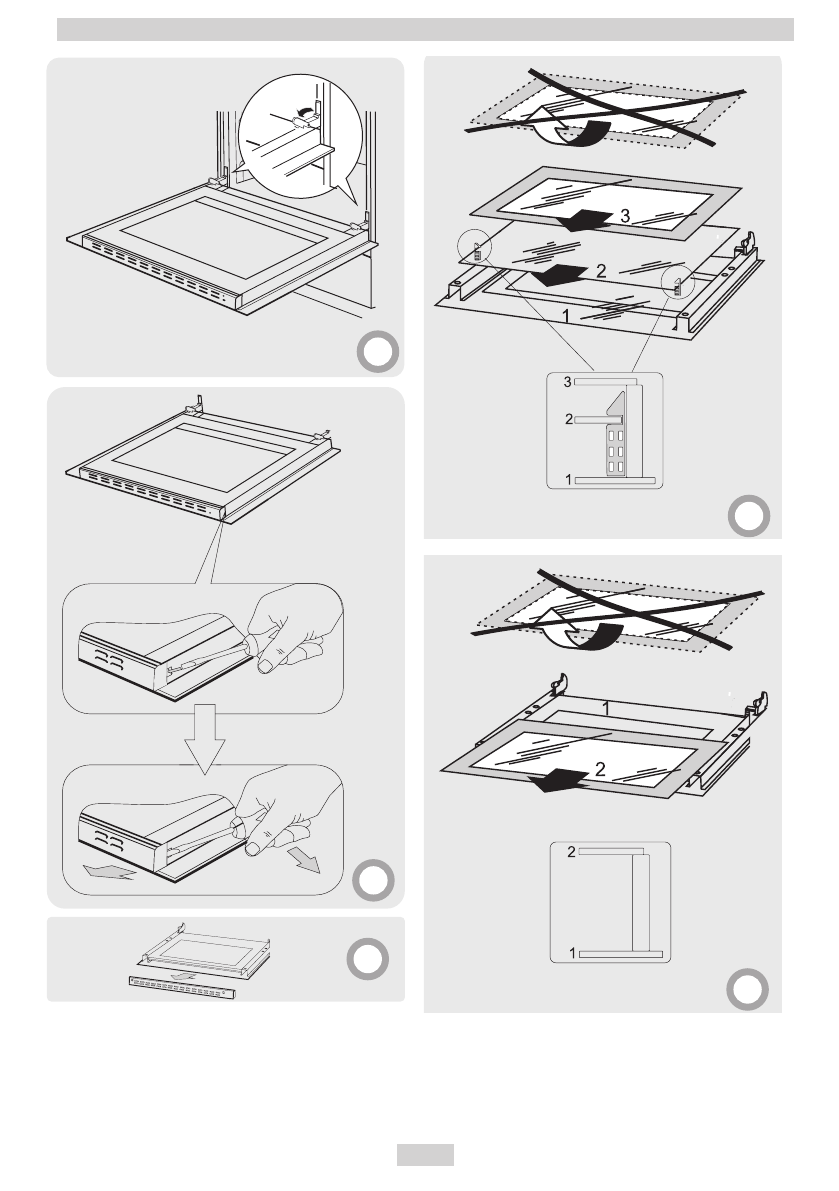 3
2
1
3
2
1
1
2
2
1