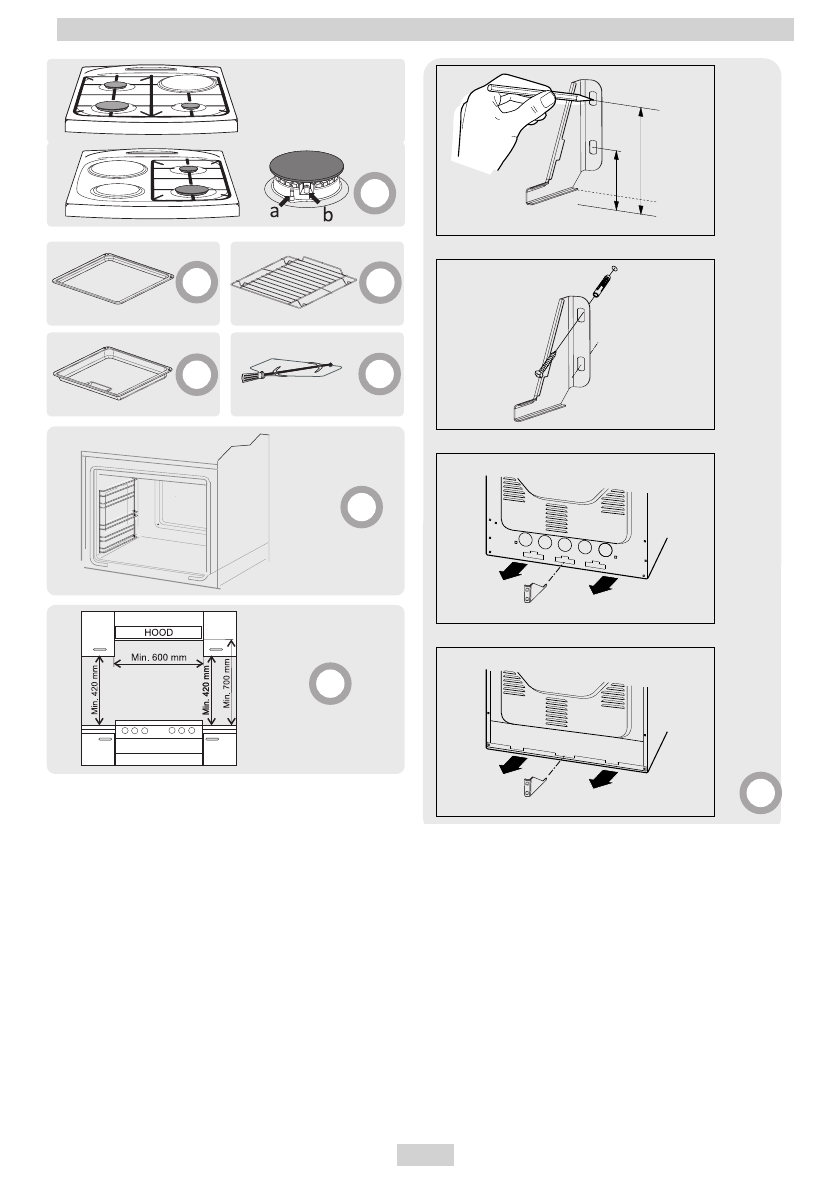 a b

HOOD

Min. 600 mm

Min. 420 mm

Min. 420 mm

Min. 700 mm