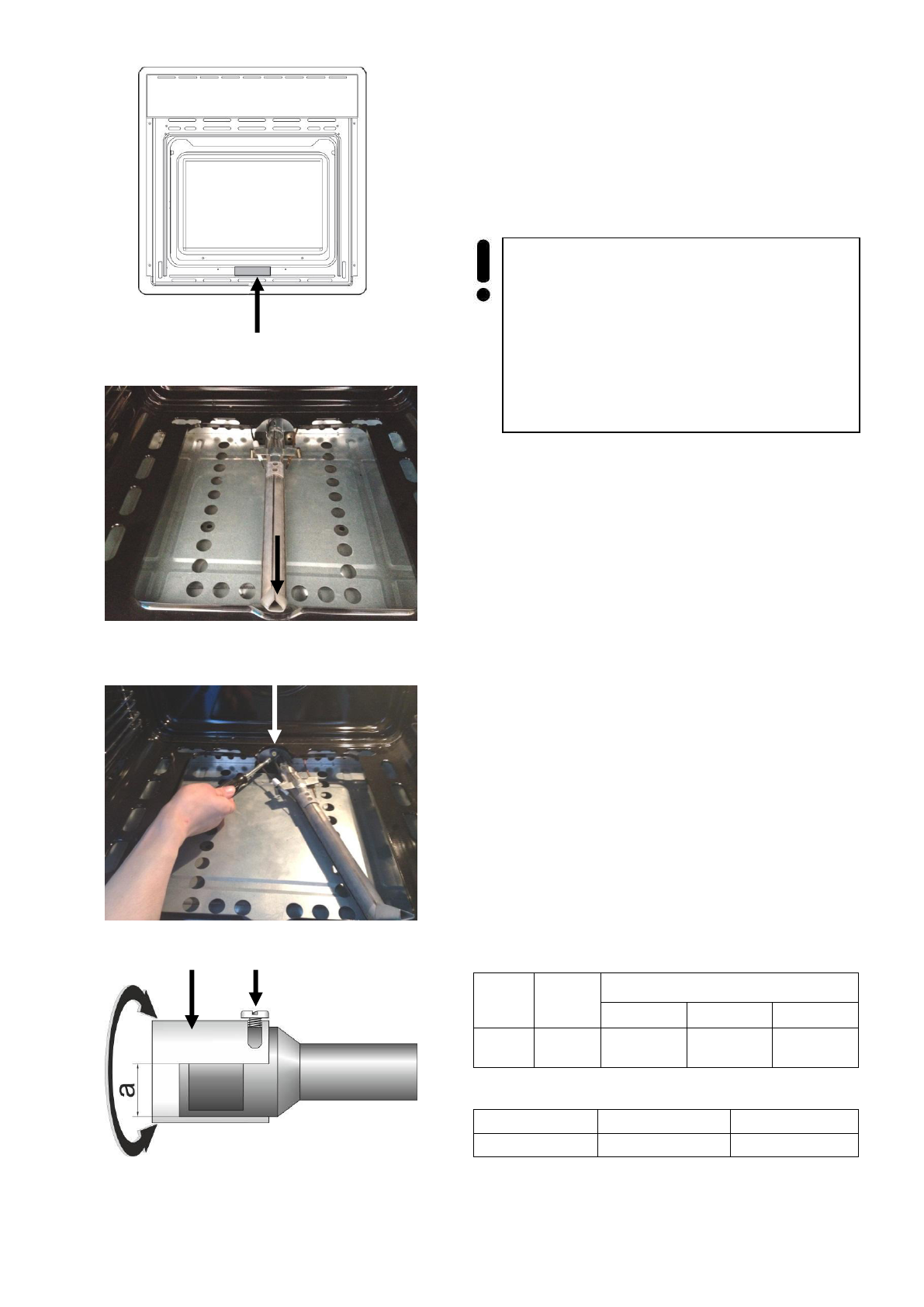 a