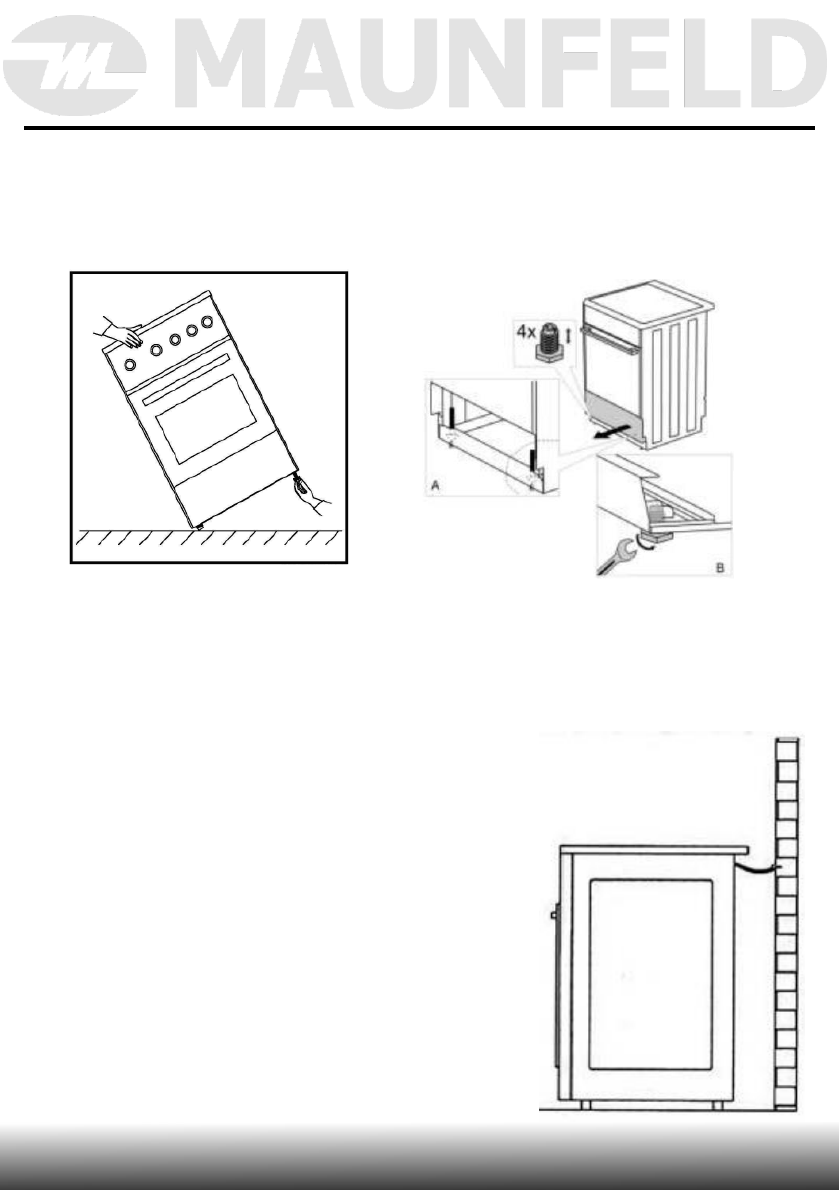 MAUNFELD

4x

A

B